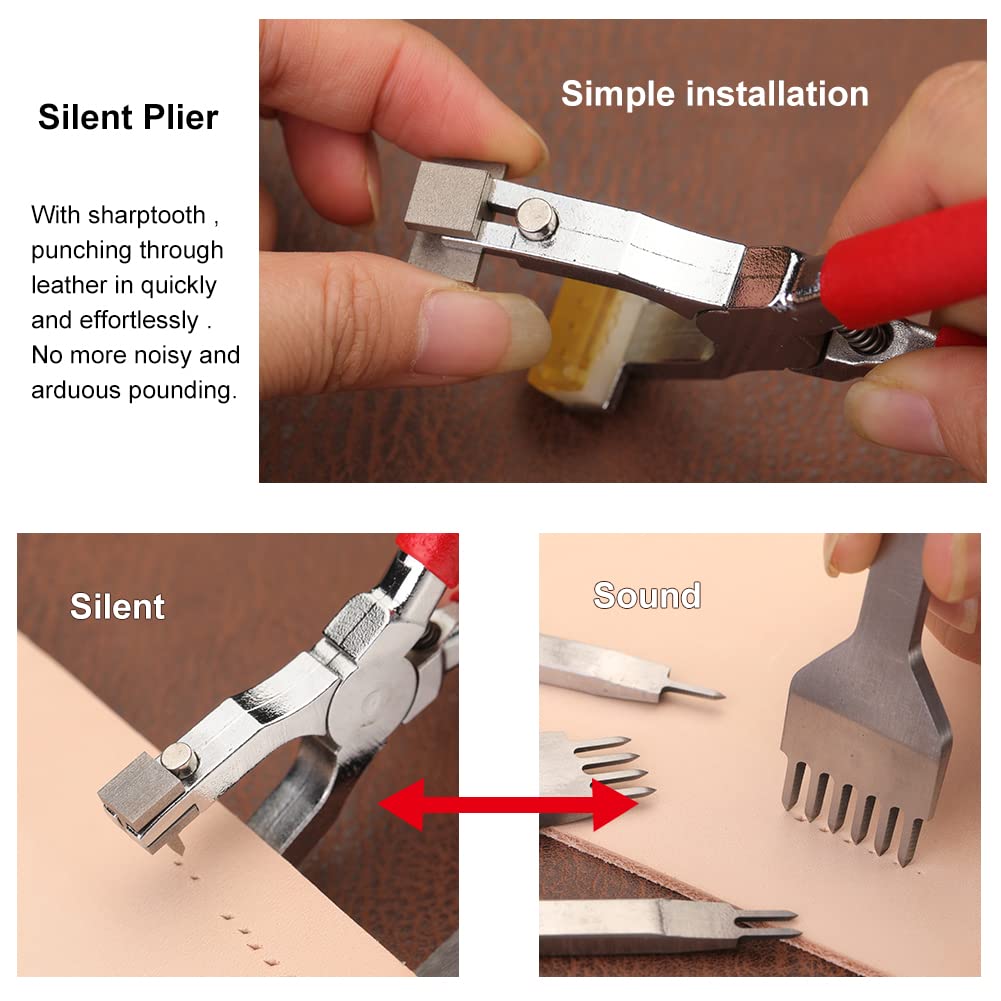 Silent Plier

With sharptooth , punching through leather in quickly and effortlessly . No more noisy and arduous pounding.

Simple installation

Silent

Sound