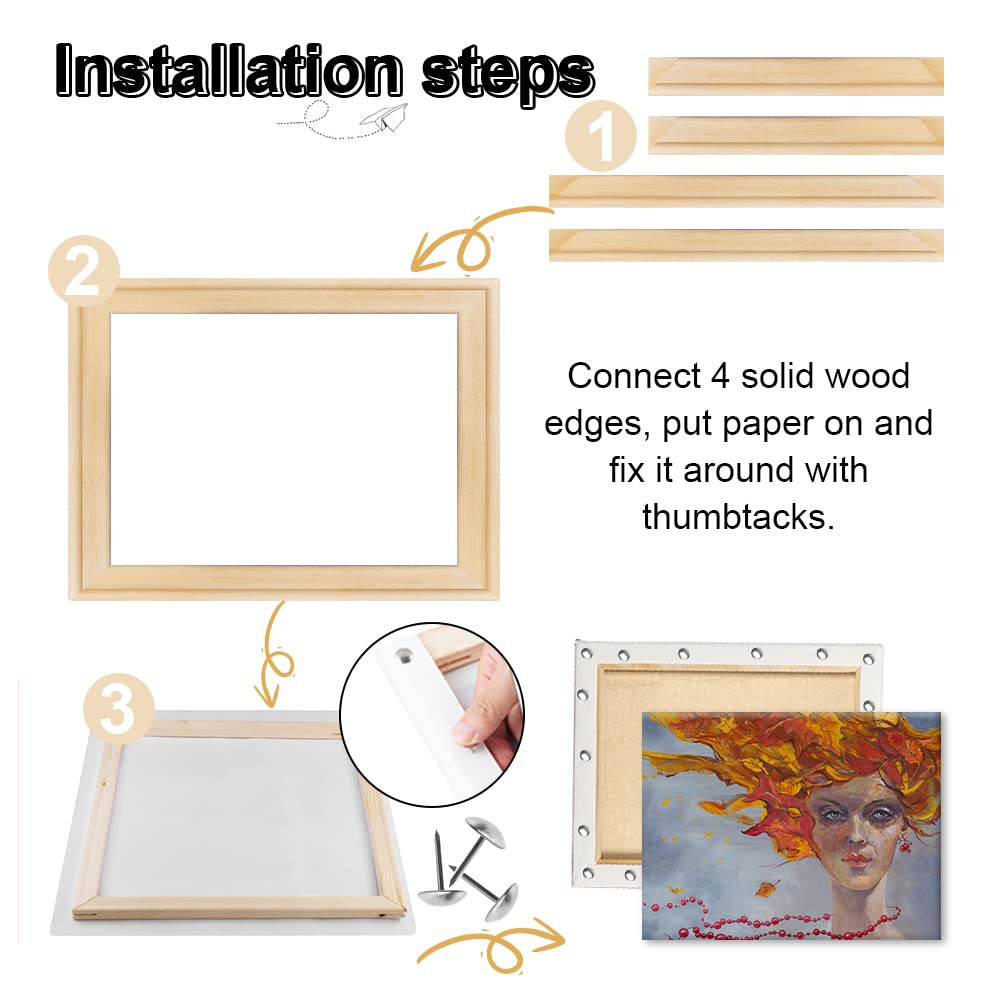 Installation steps

1

2

Connect 4 solid wood edges, put paper on and fix it around with thumbtacks.

3