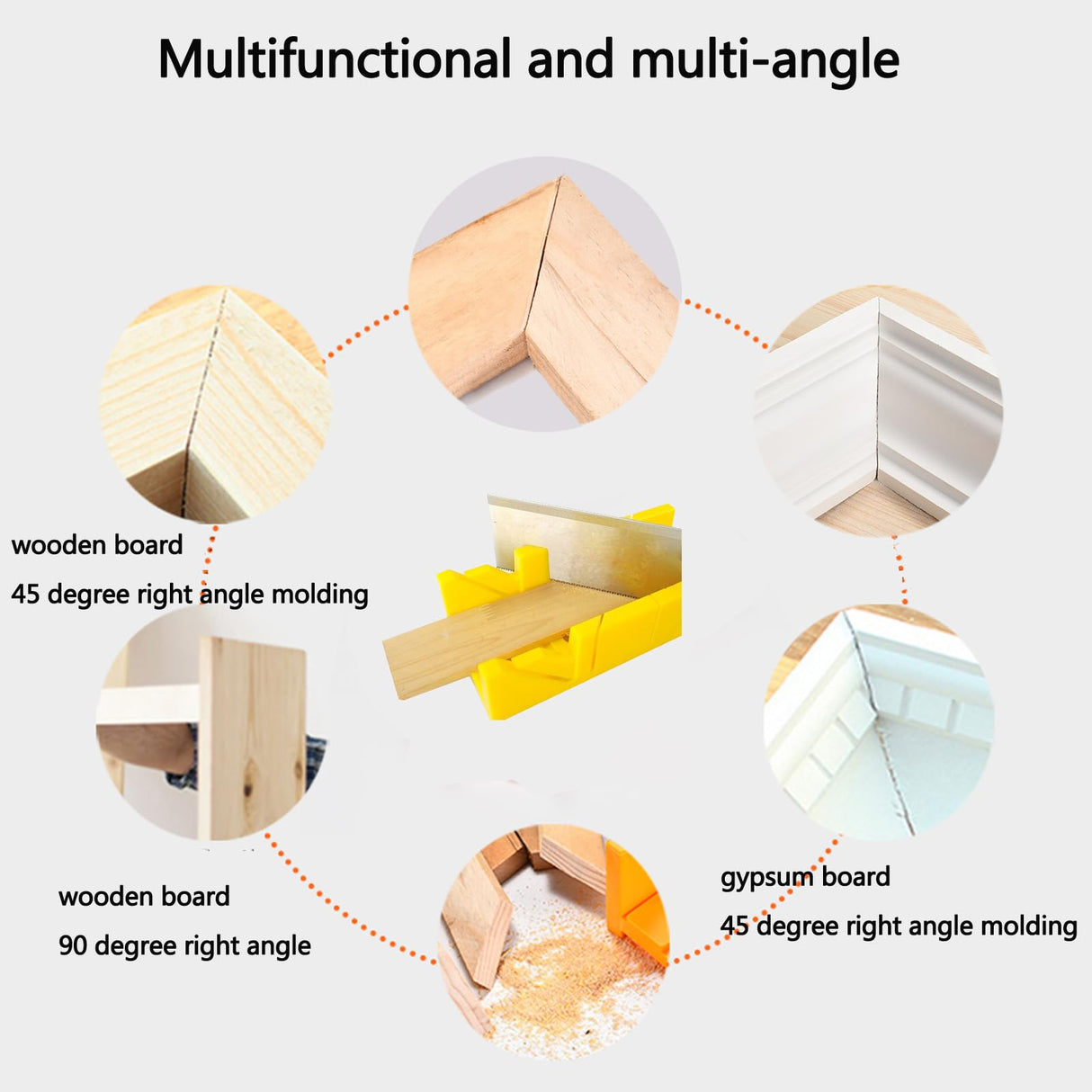 Multifunctional and multi-angle

wooden board

45 degree right angle molding

wooden board

90 degree right angle

gypsum board

45 degree right angle molding