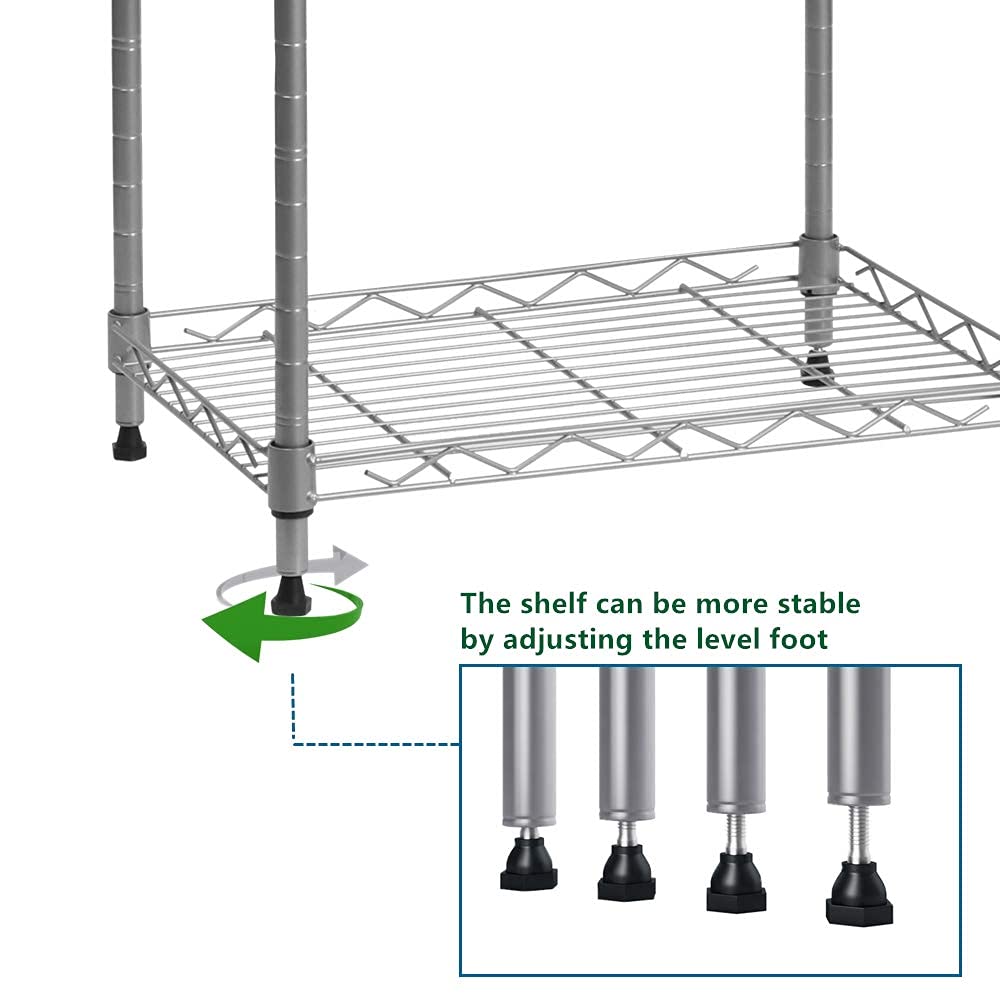 The shelf can be more stable by adjusting the level foot