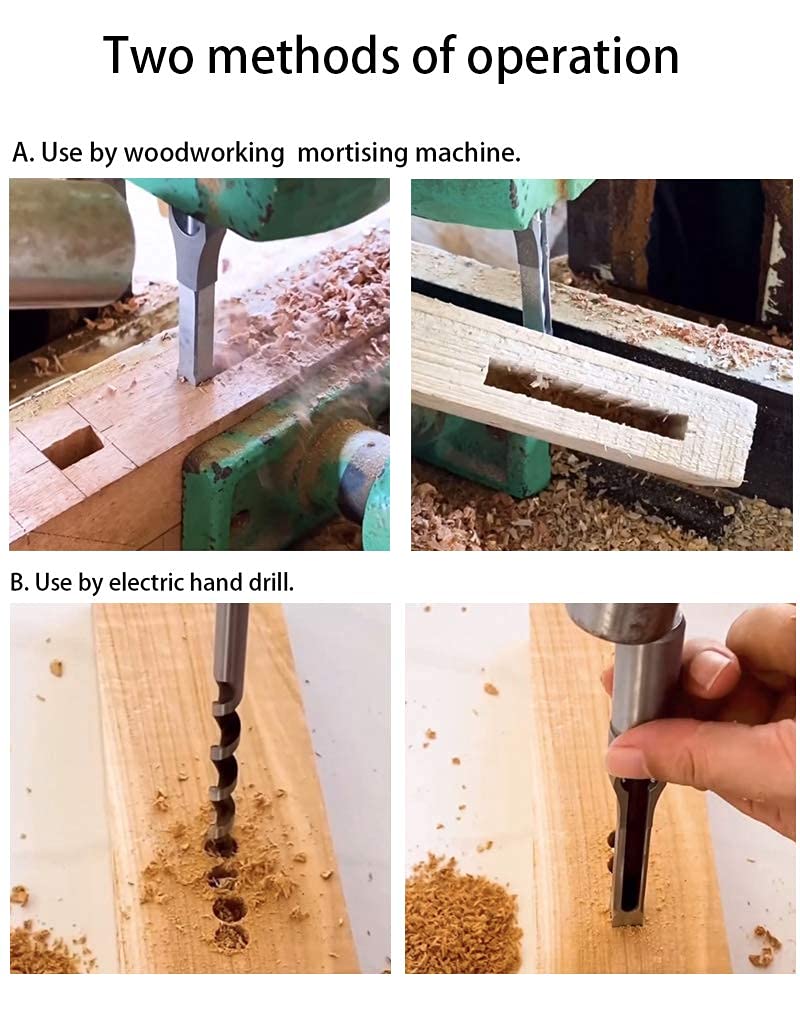 Two methods of operation

A. Use by woodworking mortising machine.

B. Use by electric hand drill.