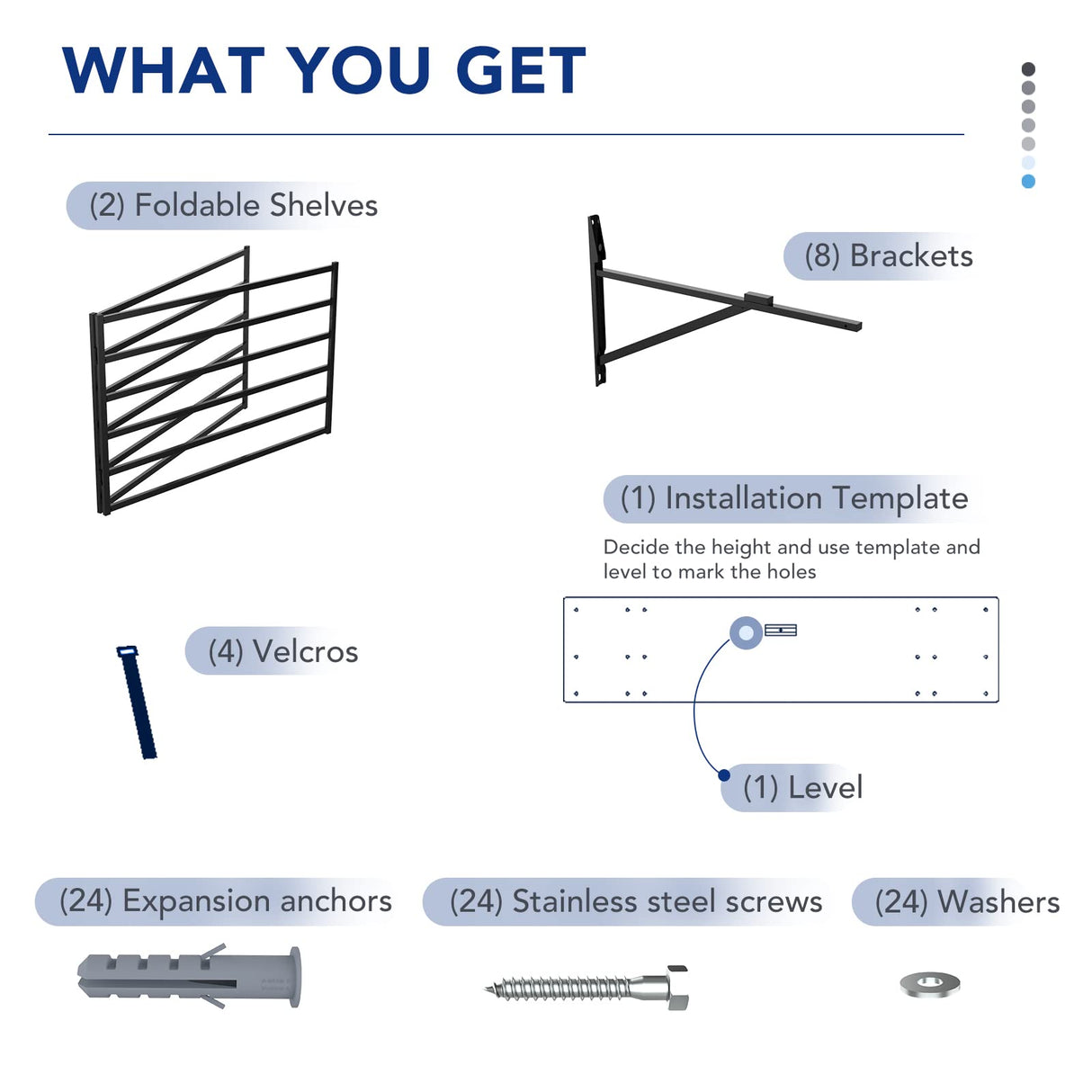 WHAT YOU GET

(2) Foldable Shelves

(8) Brackets

(1) Installation Template

Decide the height and use template and level to mark the holes

(4) Velcros

(1) Level

(24) Expansion anchors

(24) Stainless steel screws

(24) Washers