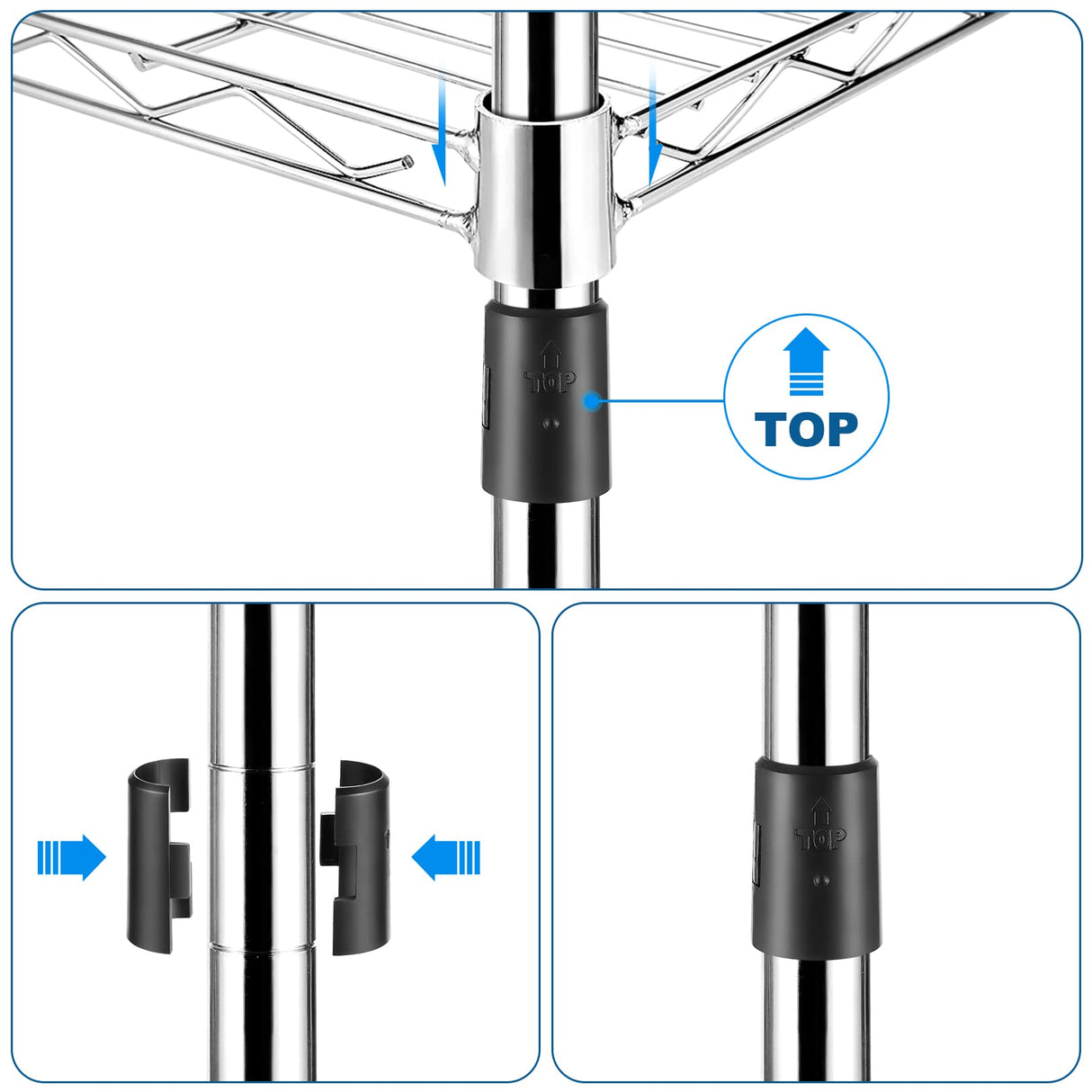 TOP

TOP

TOP