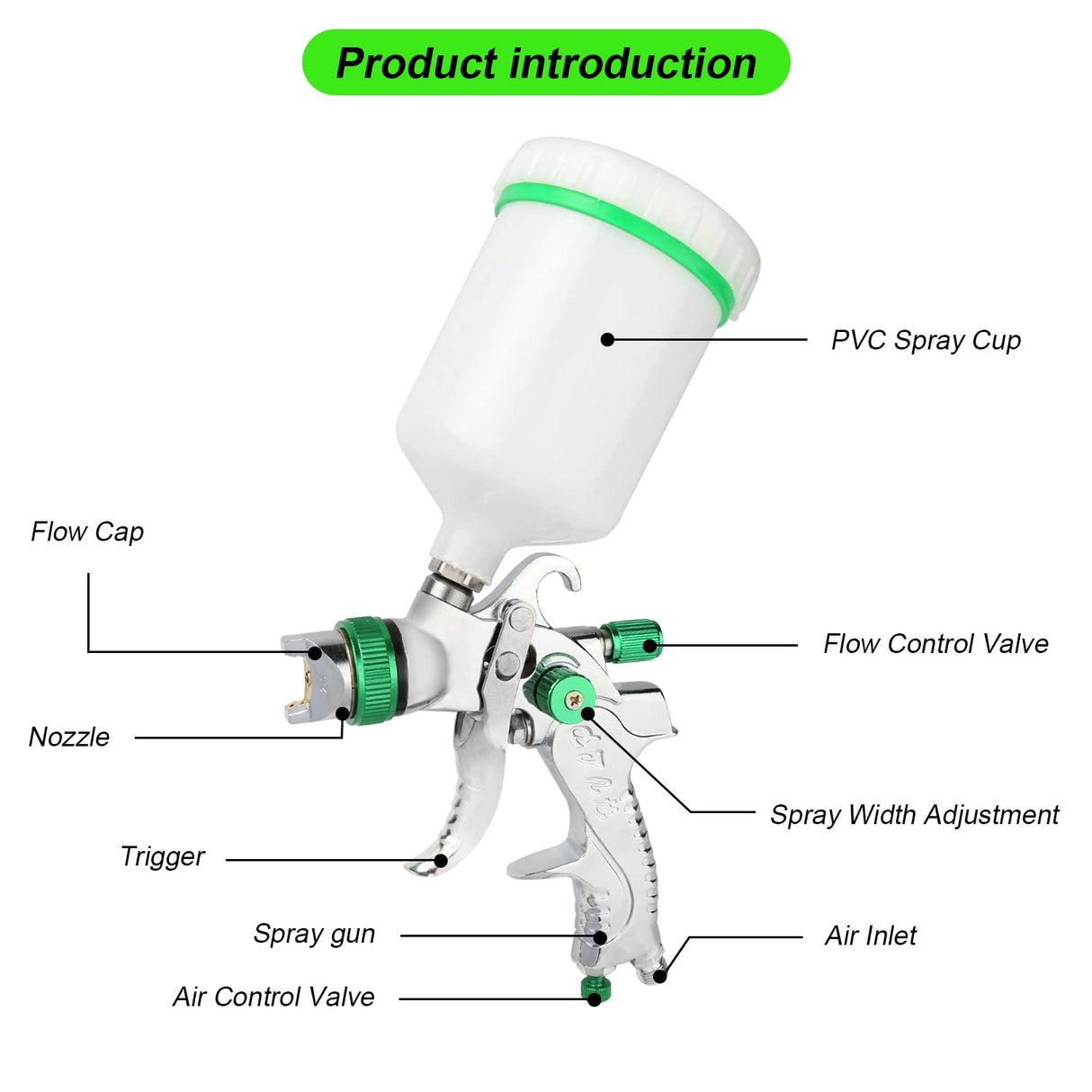 Product introduction

PVC Spray Cup

Flow Cap

Flow Control Valve

Nozzle

Spray Width Adjustment

Trigger

Spray gun

Air Inlet

Air Control Valve