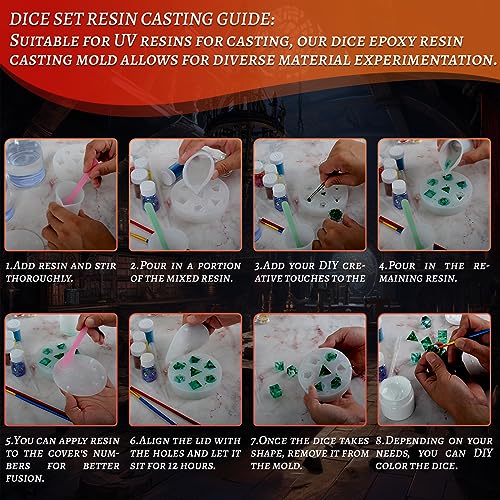 DICE SET RESIN CASTING GUIDE:
SUITABLE FOR UV RESINS FOR CASTING, OUR DICE EPOXY RESIN CASTING MOLD ALLOWS FOR DIVERSE MATERIAL EXPERIMENTATION.

1.ADD RESIN AND STIR THOROUGHLY.

2.POUR IN A PORTION OF THE MIXED RESIN.

3.ADD YOUR DIY CREATIVE TOUCHES TO THE

4.POUR IN THE REMAINING RESIN.

5.YOU CAN APPLY RESIN TO THE COVER'S NUMBERS FOR BETTER FUSION.

6.ALIGN THE LID WITH THE HOLES AND LET IT SIT FOR 12 HOURS.

7.ONCE THE DICE TAKES SHAPE, REMOVE IT FROM THE MOLD.

8.DEPENDING ON YOUR NEEDS, YOU CAN DIY COLOR THE DICE.