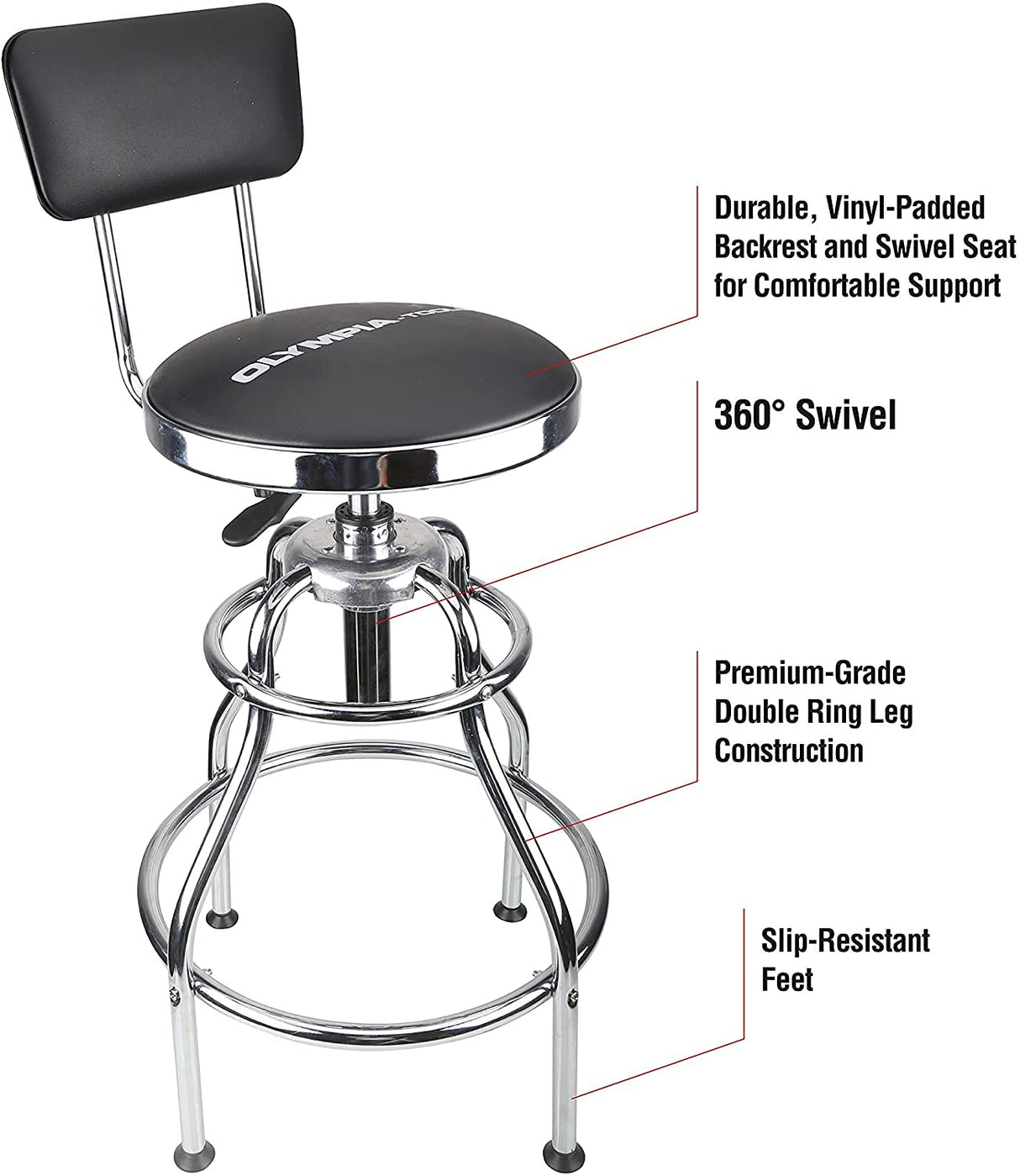 OLYMPIA TOOLS

Durable, Vinyl-Padded Backrest and Swivel Seat for Comfortable Support

360° Swivel

Premium-Grade Double Ring Leg Construction

Slip-Resistant Feet