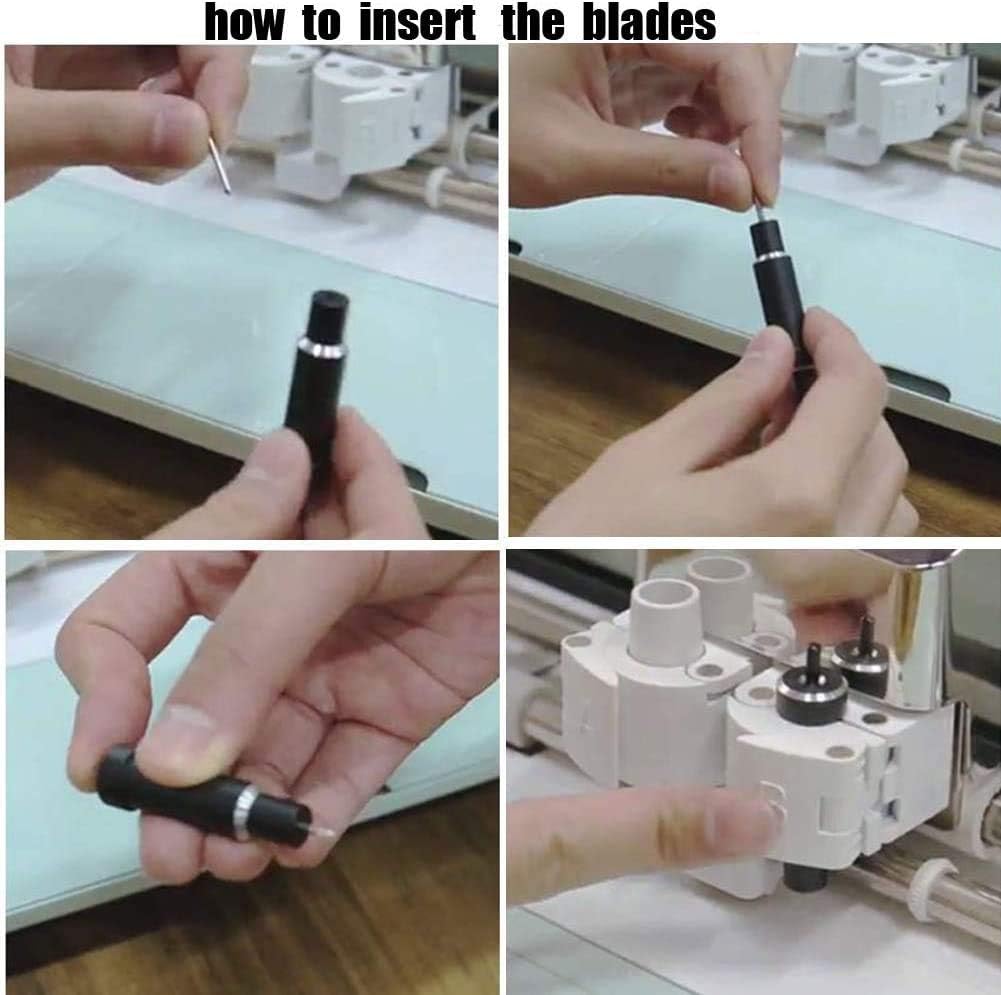 how to insert the blades