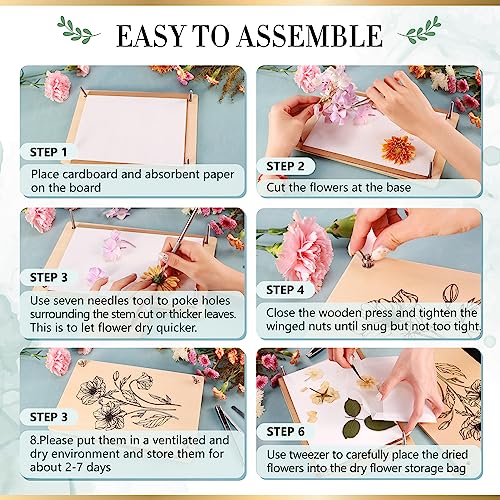 EASY TO ASSEMBLE

STEP 1
Place cardboard and absorbent paper on the board

STEP 2
Cut the flowers at the base

STEP 3
Use seven needles tool to poke holes surrounding the stem cut or thicker leaves. This is to let flower dry quicker.

STEP 4
Close the wooden press and tighten the winged nuts until snug but not too tight.

STEP 3
8.Please put them in a ventilated and dry environment and store them for about 2-7 days

STEP 6
Use tweezer to carefully place the dried flowers into the dry flower storage bag