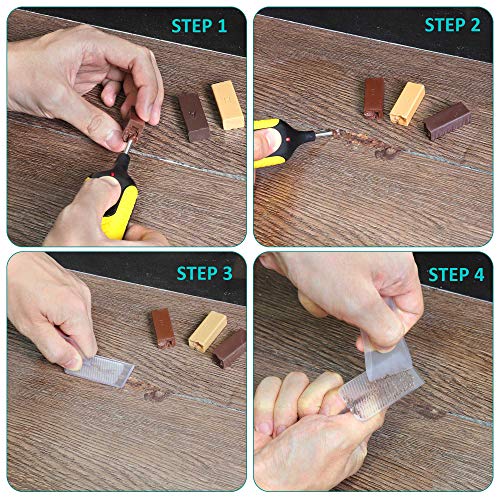 STEP 1

STEP 2

STEP 3

STEP 4