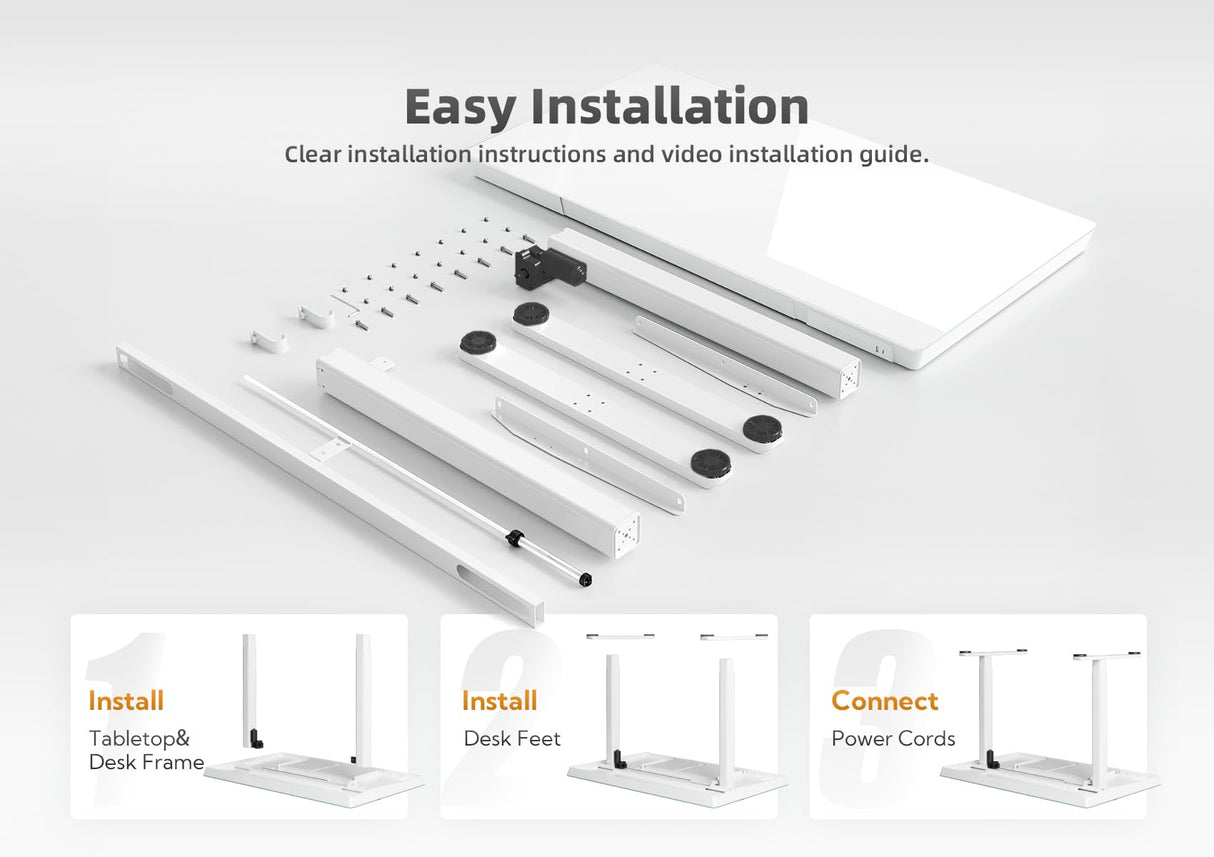 Easy Installation

Clear installation instructions and video installation guide.

1
Install
Tabletop&
Desk Frame

2
Install
Desk Feet

3
Connect
Power Cords