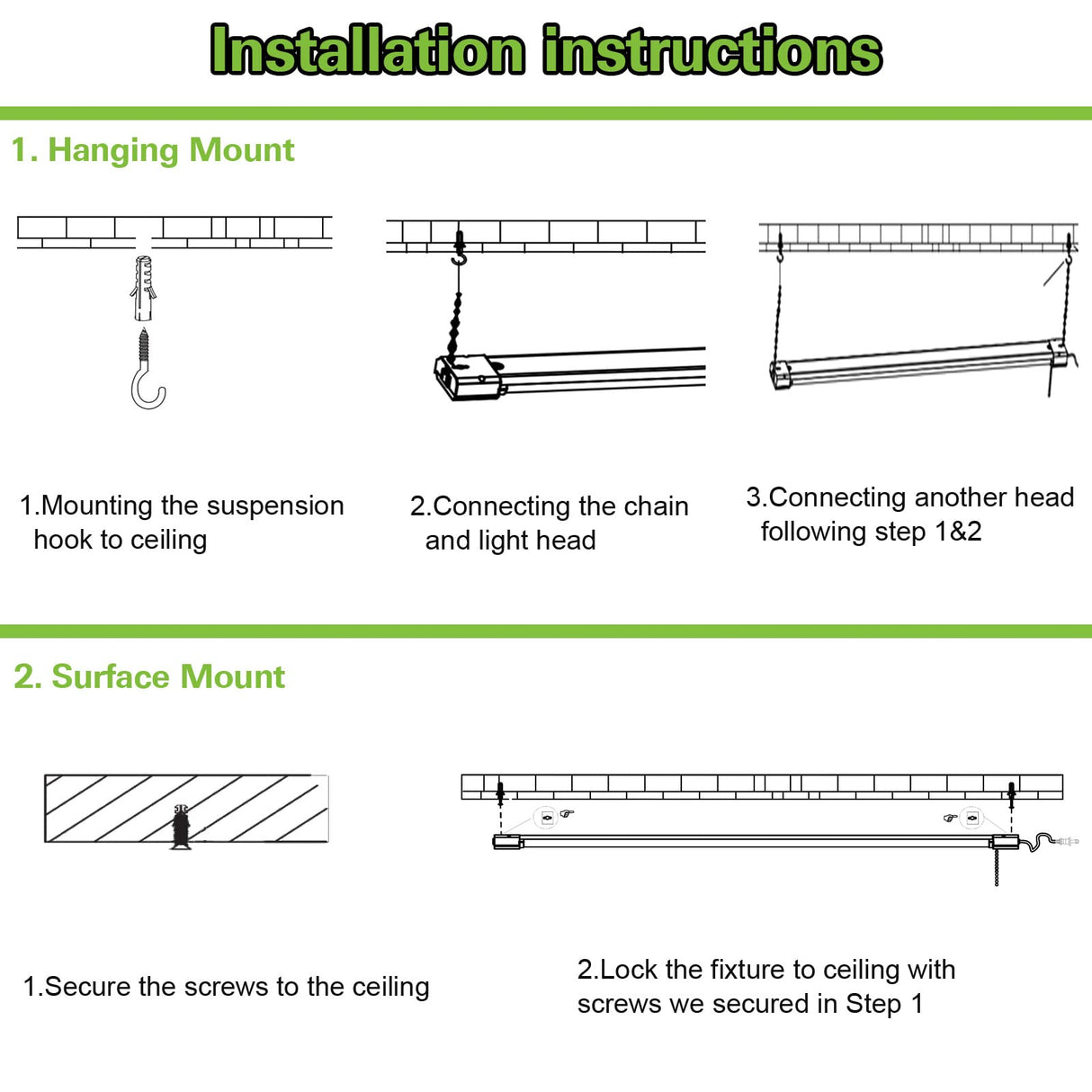 Installation instructions

1. Hanging Mount

1.Mounting the suspension hook to ceiling

2.Connecting the chain and light head

3.Connecting another head following step 1&2

2. Surface Mount

1.Secure the screws to the ceiling

2.Lock the fixture to ceiling with screws we secured in Step 1