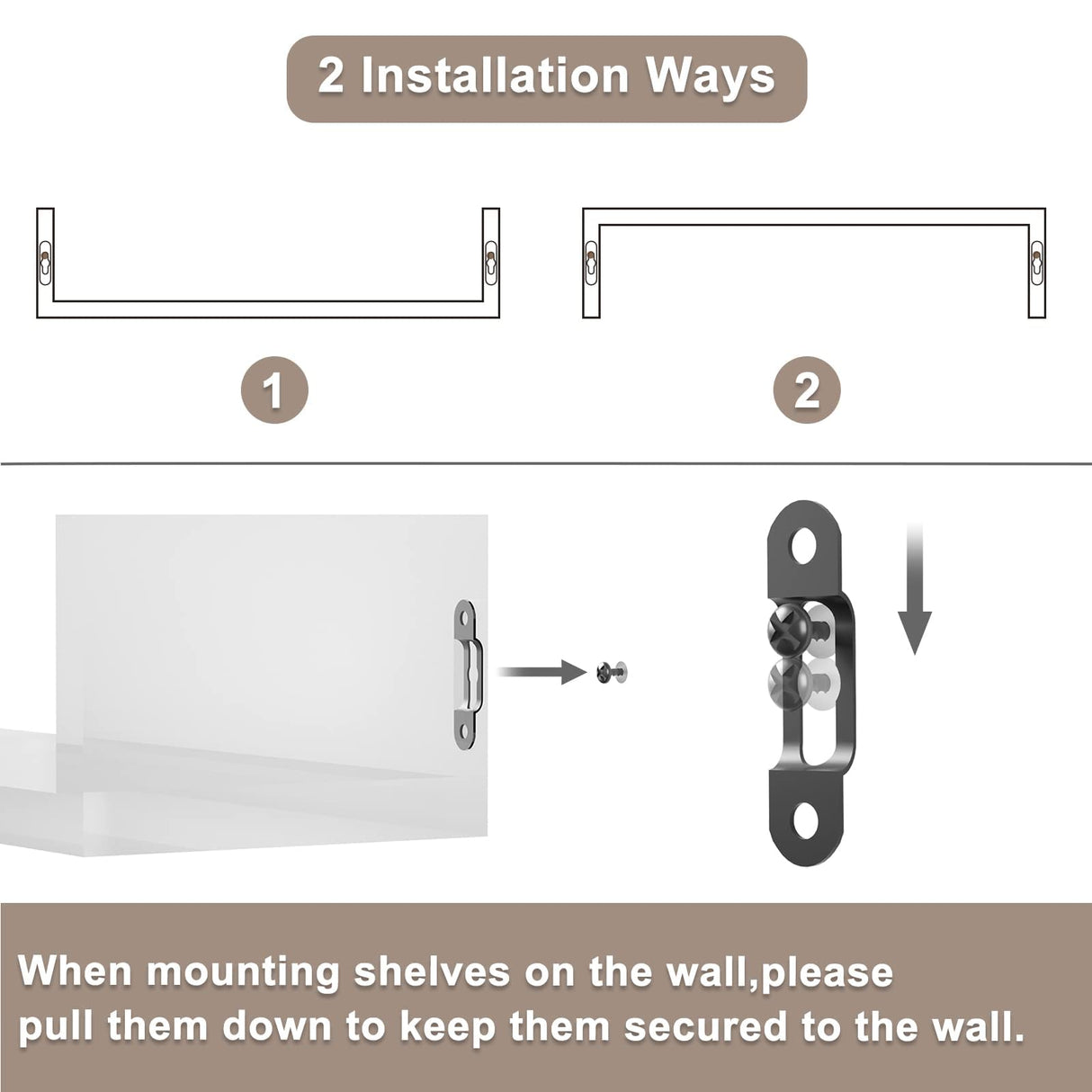 2 Installation Ways

1

2

When mounting shelves on the wall,please pull them down to keep them secured to the wall.