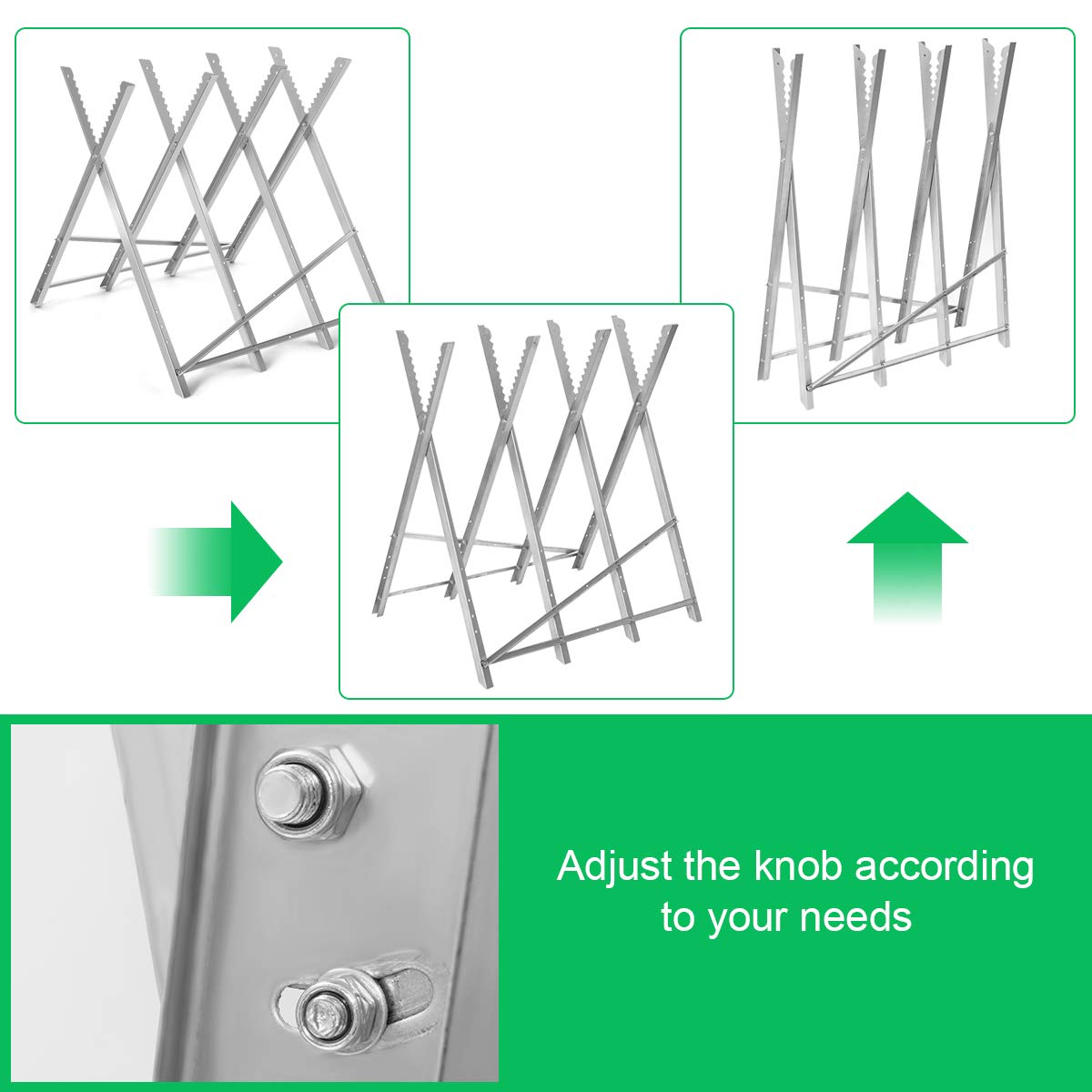 Adjust the knob according to your needs