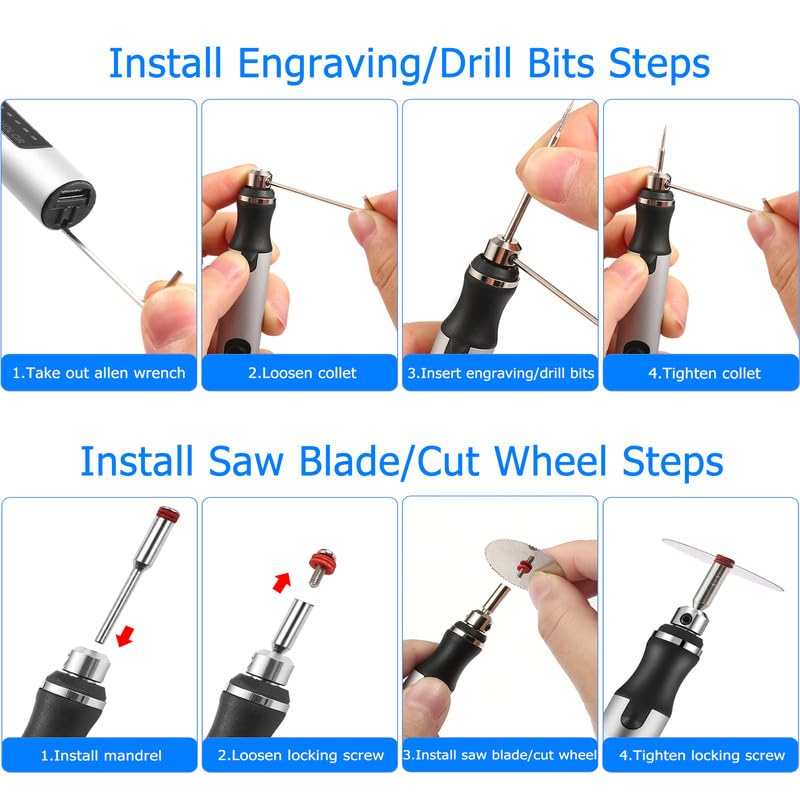 Install Engraving/Drill Bits Steps

1.Take out allen wrench

2.Loosen collet

3.Insert engraving/drill bits

4.Tighten collet

Install Saw Blade/Cut Wheel Steps

1.Install mandrel

2.Loosen locking screw

3.Install saw blade/cut wheel

4.Tighten locking screw