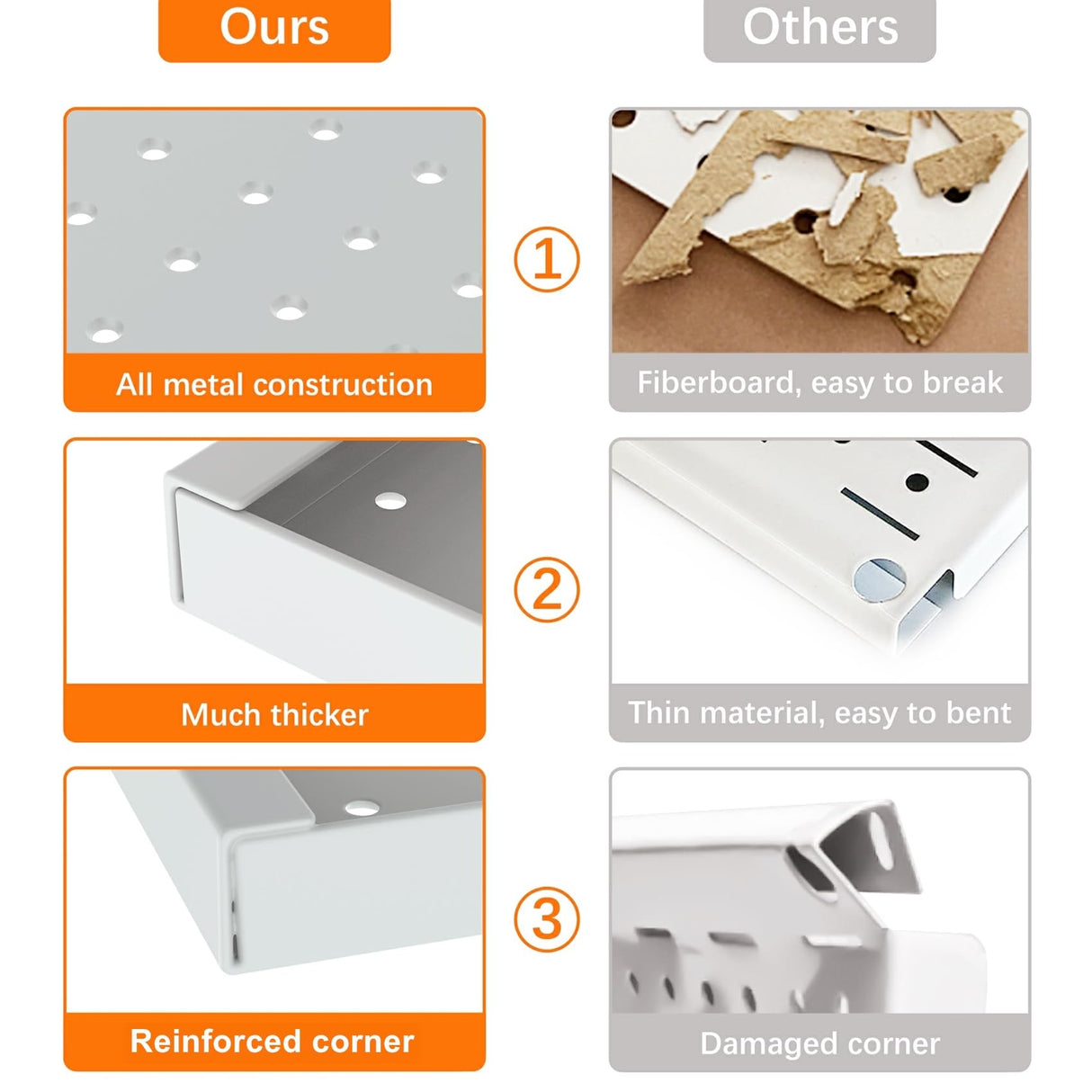 Ours

Others

All metal construction

①

Fiberboard, easy to break

Much thicker

②

Thin material, easy to bent

Reinforced corner

③

Damaged corner