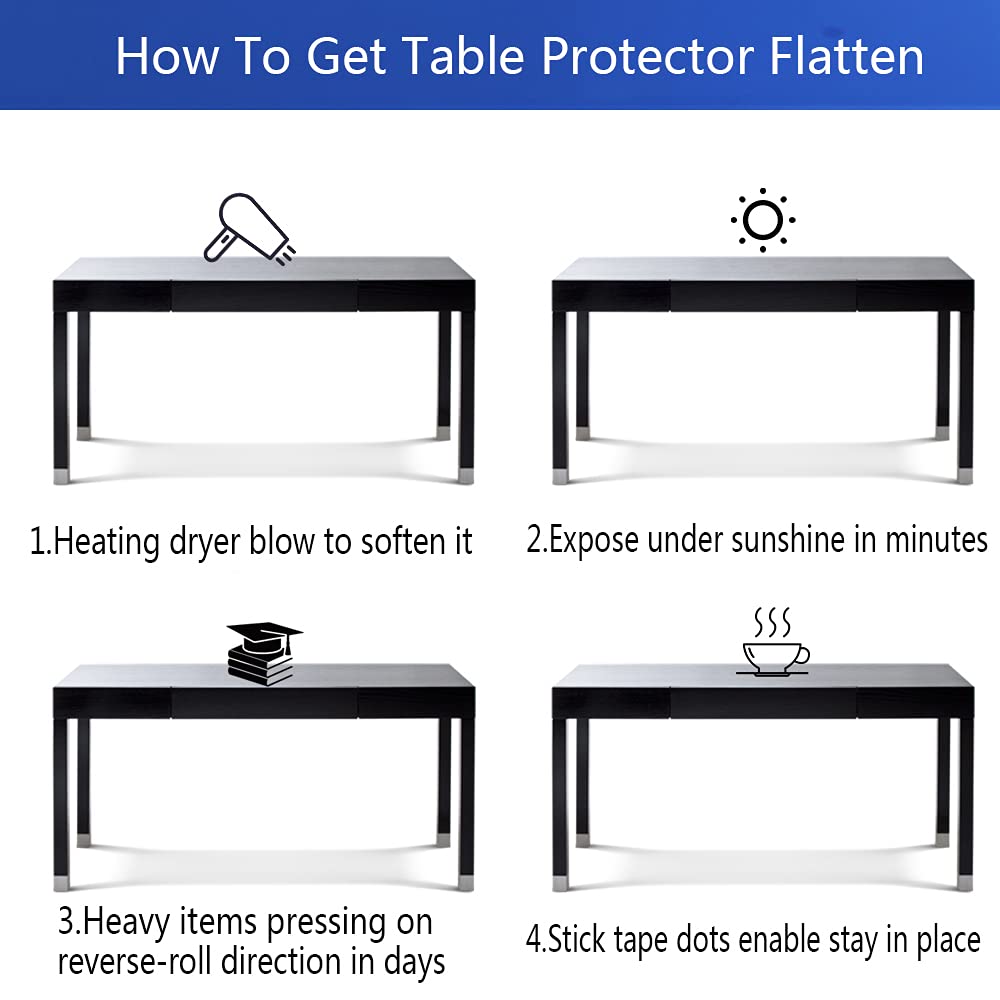 How To Get Table Protector Flatten

1.Heating dryer blow to soften it

2.Expose under sunshine in minutes

3.Heavy items pressing on reverse-roll direction in days

4.Stick tape dots enable stay in place