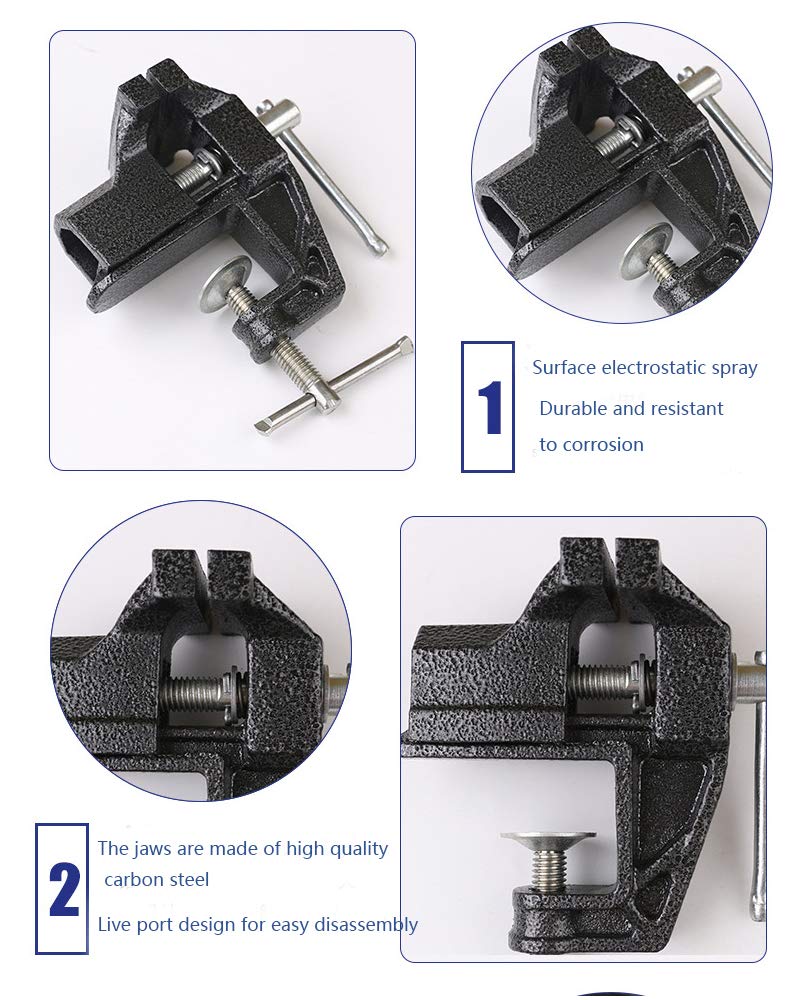 1

Surface electrostatic spray

Durable and resistant to corrosion

2

The jaws are made of high quality carbon steel

Live port design for easy disassembly