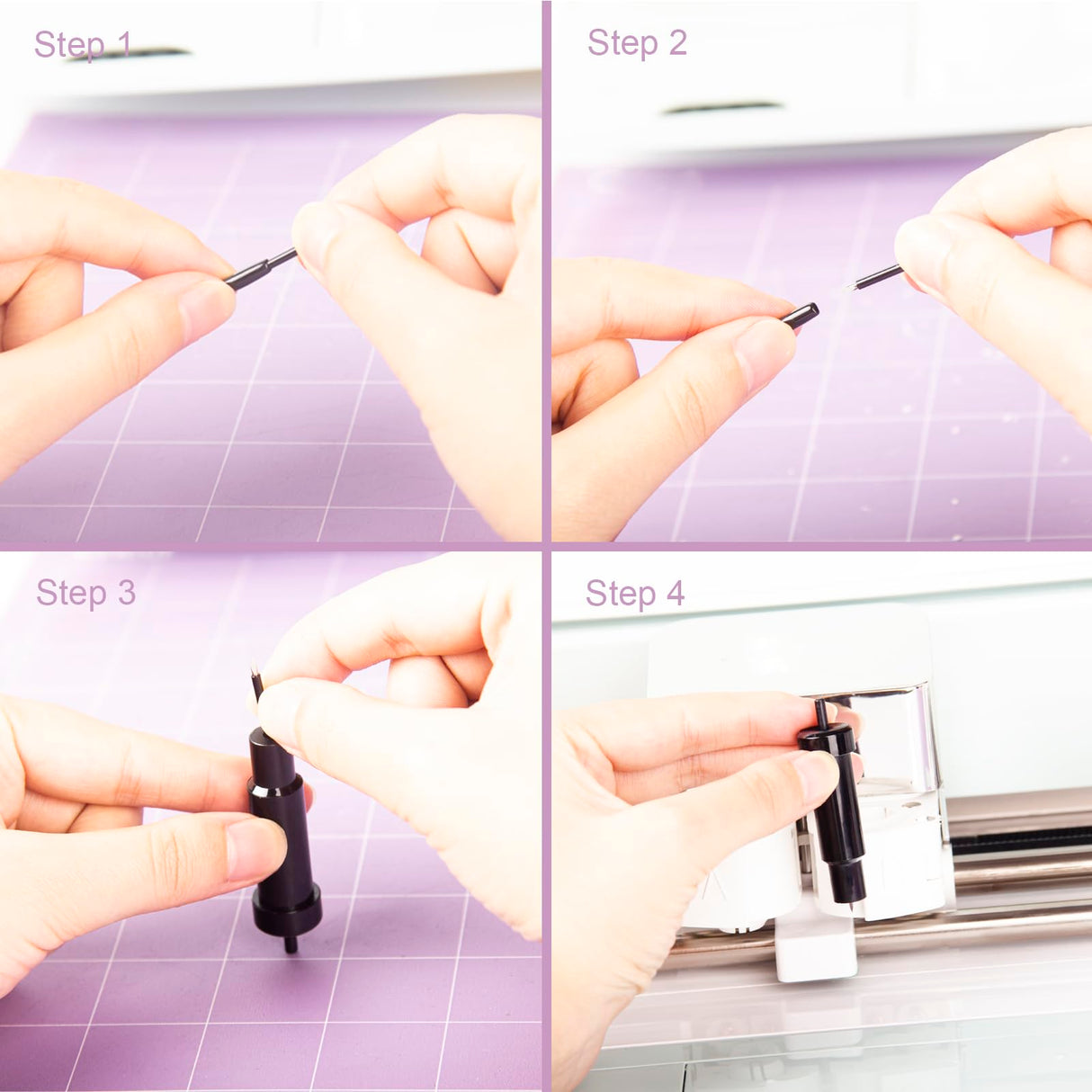 Step 1

Step 2

Step 3

Step 4