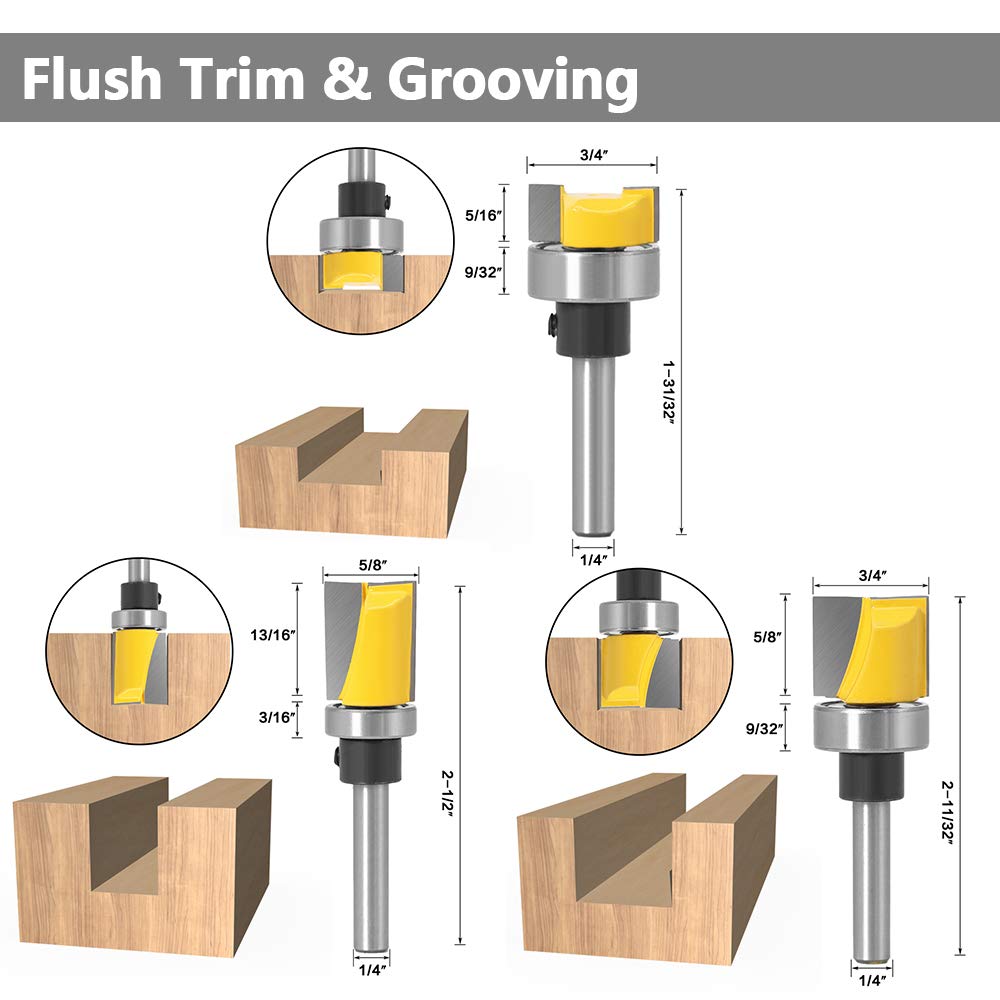 Flush Trim & Grooving

3/4″
5/16″
9/32″
1-31/32″
1/4″

5/8″
13/16″
3/16″
2-1/2″
1/4″

3/4″
5/8″
9/32″
2-11/32″
1/4″