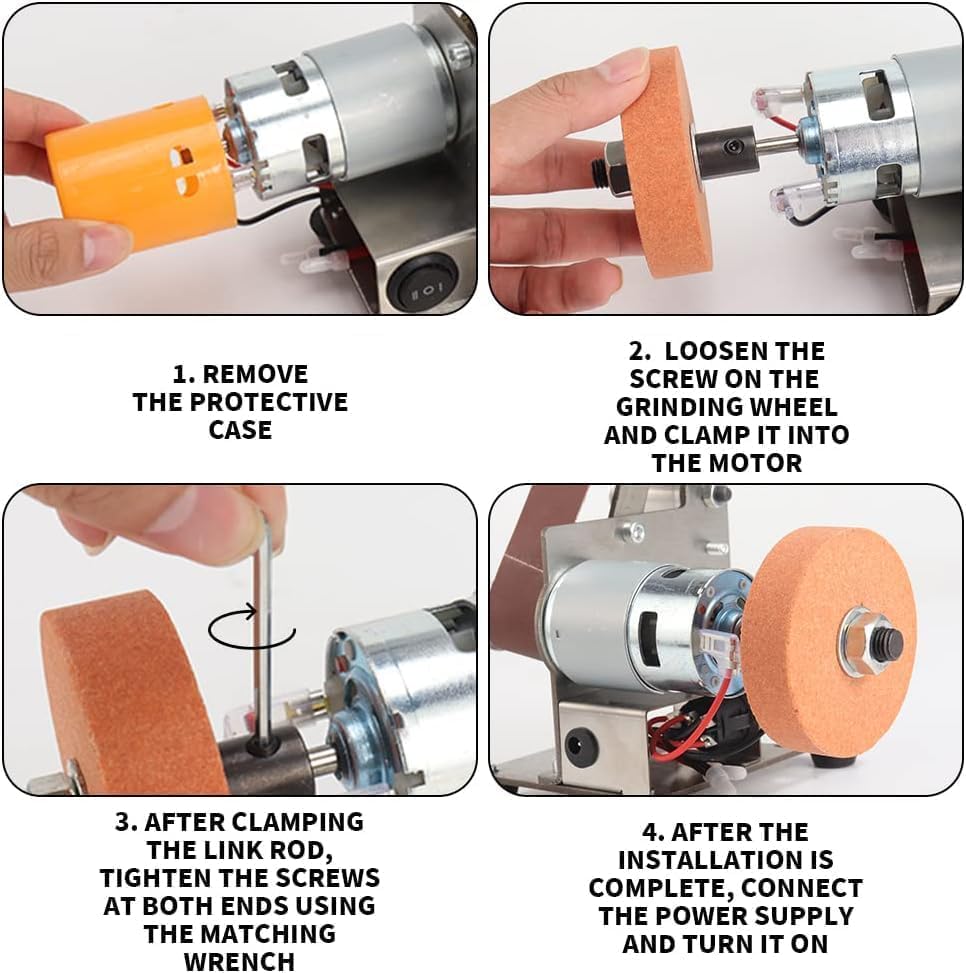 1. REMOVE THE PROTECTIVE CASE

2. LOOSEN THE SCREW ON THE GRINDING WHEEL AND CLAMP IT INTO THE MOTOR

3. AFTER CLAMPING THE LINK ROD, TIGHTEN THE SCREWS AT BOTH ENDS USING THE MATCHING WRENCH

4. AFTER THE INSTALLATION IS COMPLETE, CONNECT THE POWER SUPPLY AND TURN IT ON