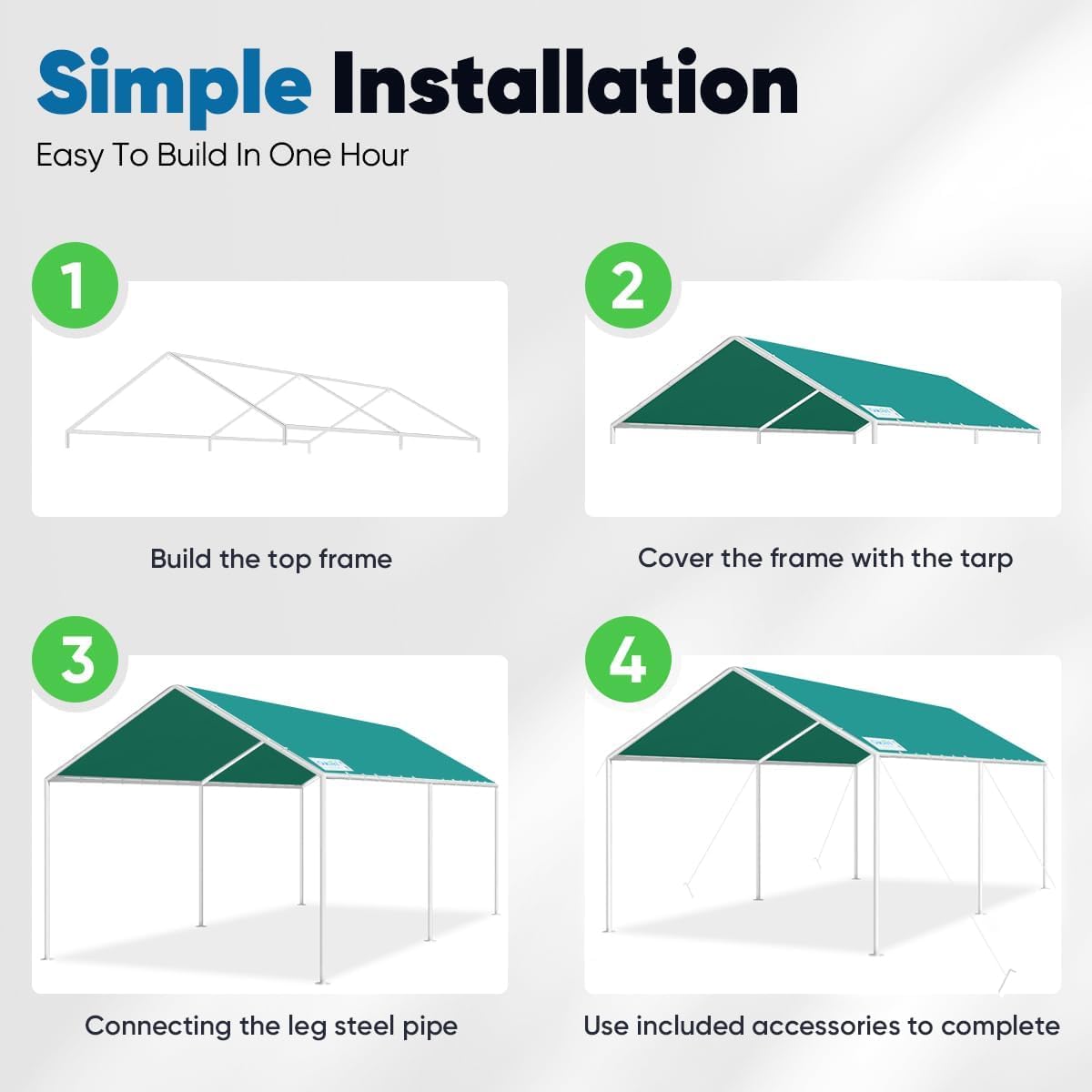 Simple Installation

Easy To Build In One Hour

1

Build the top frame

2

Cover the frame with the tarp

3

Connecting the leg steel pipe

4

Use included accessories to complete