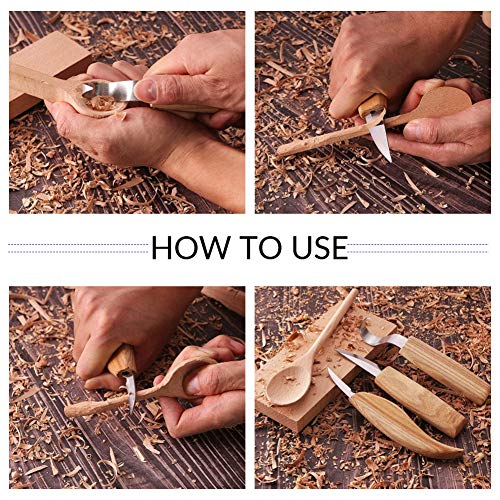 HOW TO USE