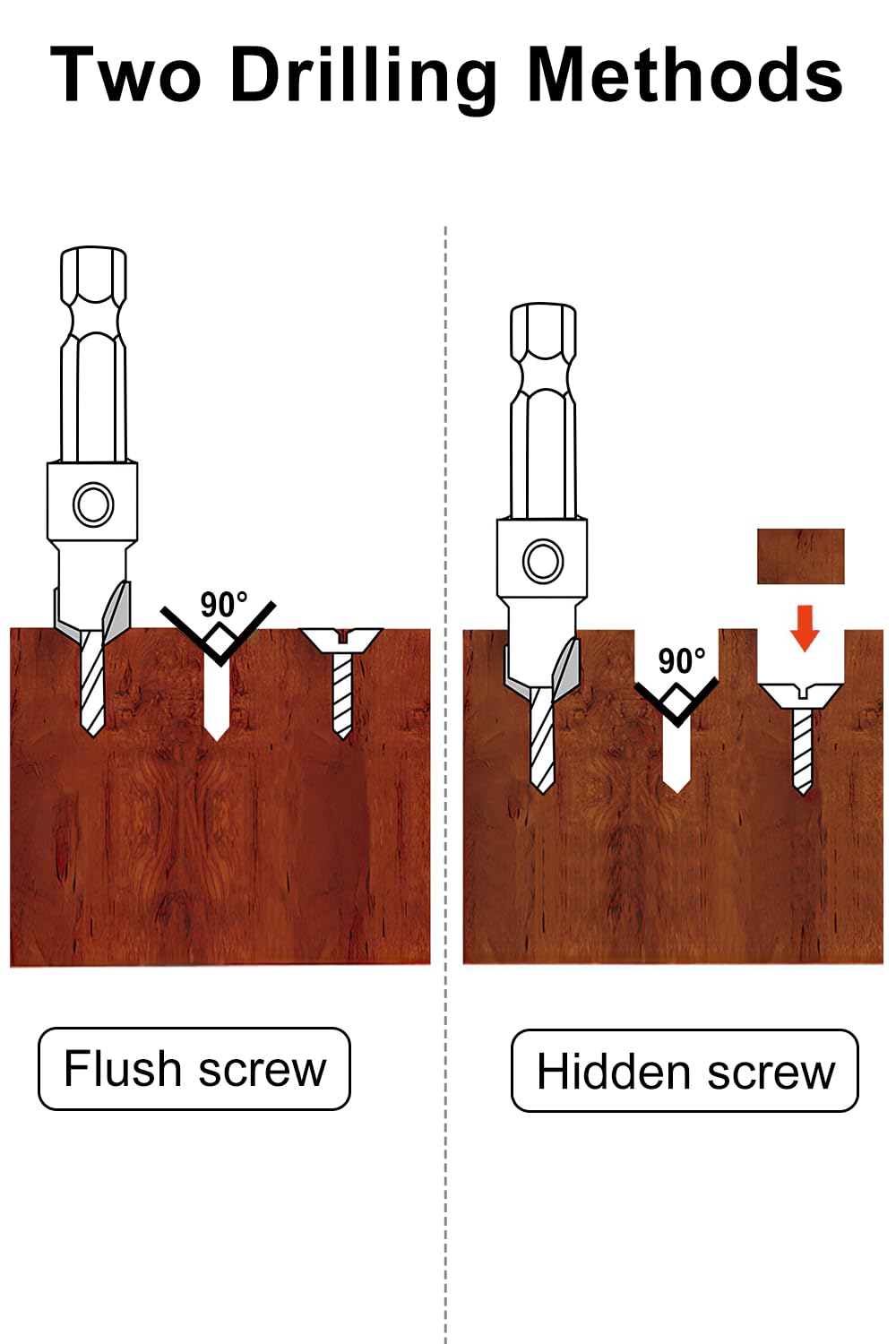 Two Drilling Methods

90°

Flush screw

90°

Hidden screw