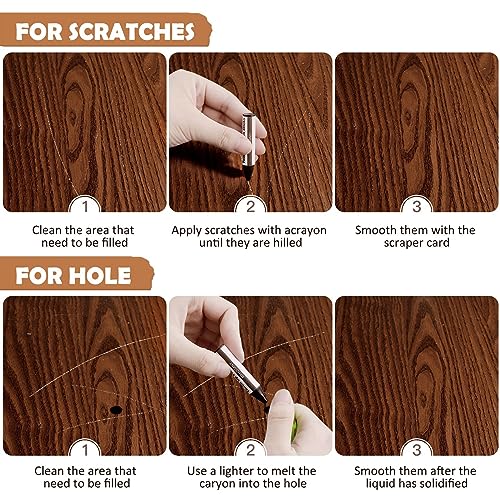 FOR SCRATCHES

1
Clean the area that need to be filled

2
Apply scratches with acrayon until they are hilled

3
Smooth them with the scraper card

FOR HOLE

1
Clean the area that need to be filled

2
Use a lighter to melt the caryon into the hole

3
Smooth them after the liquid has solidified