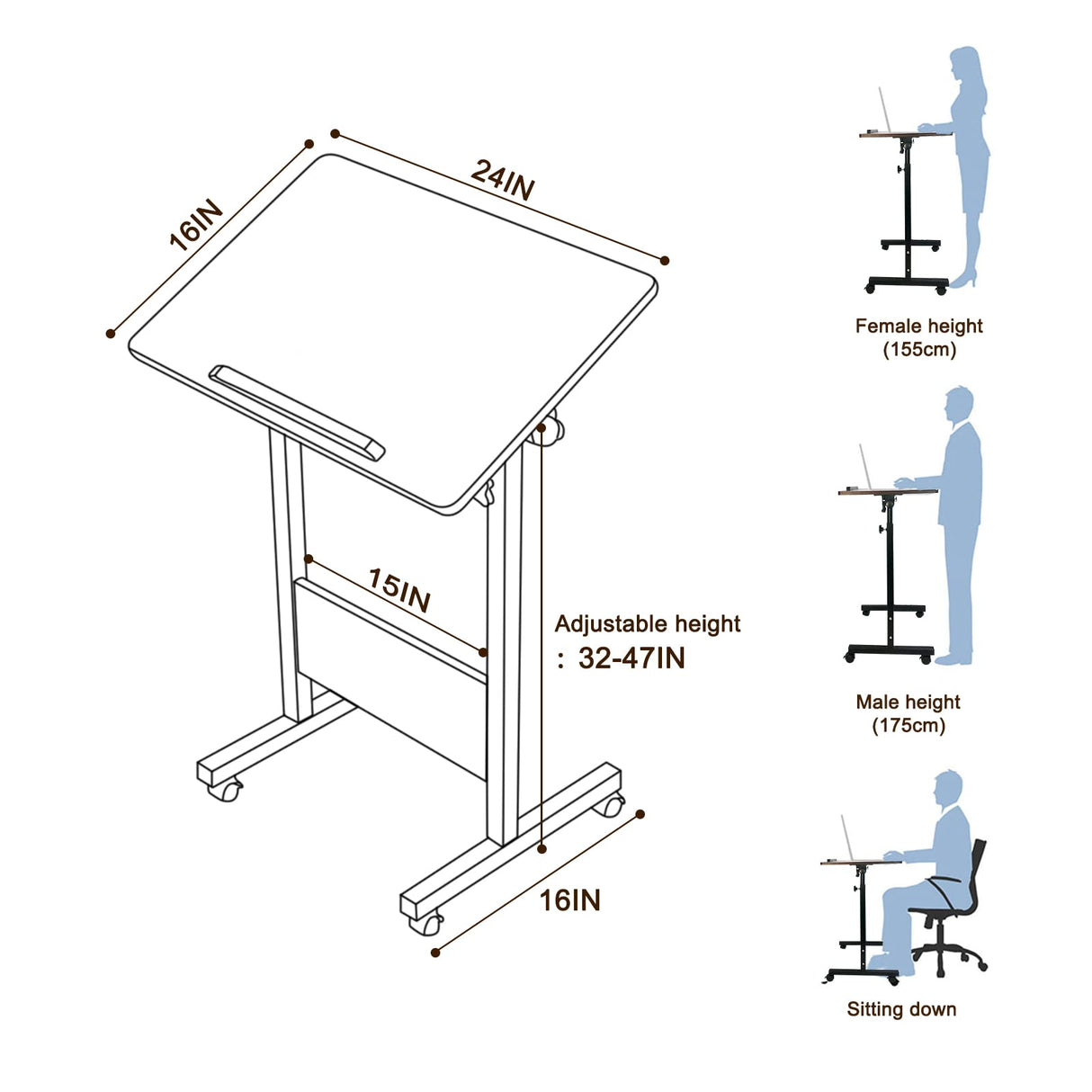 16IN

24IN

15IN

Adjustable height
: 32-47IN

16IN

Female height
(155cm)

Male height
(175cm)

Sitting down