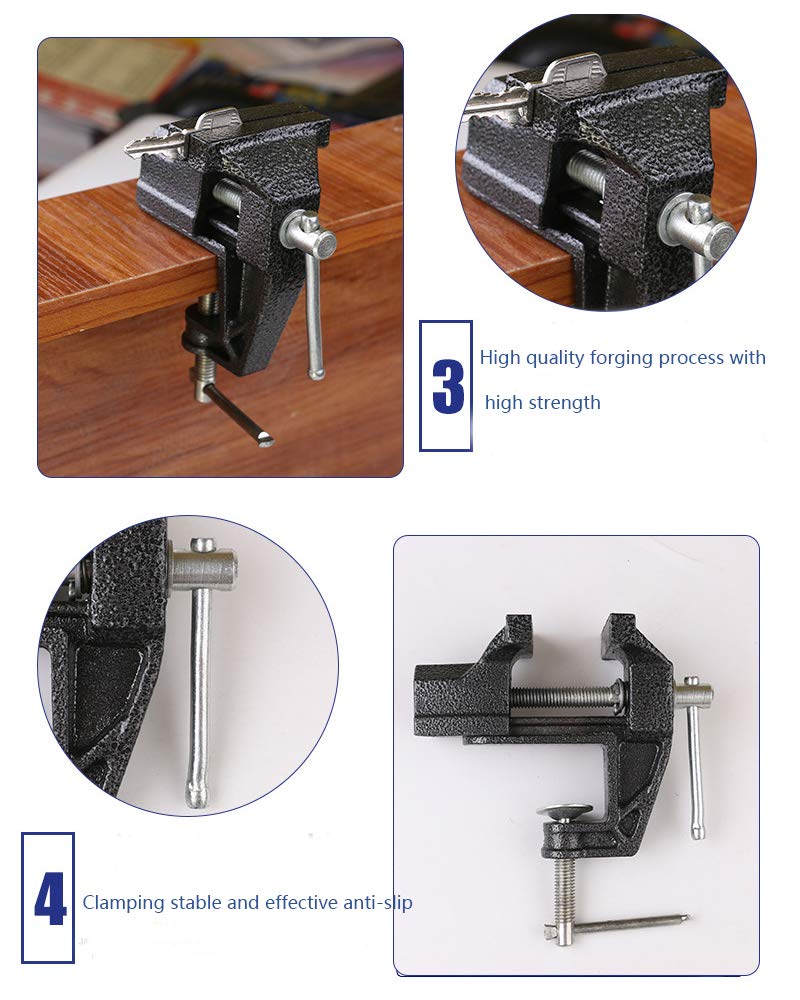 3

High quality forging process with high strength

4

Clamping stable and effective anti-slip