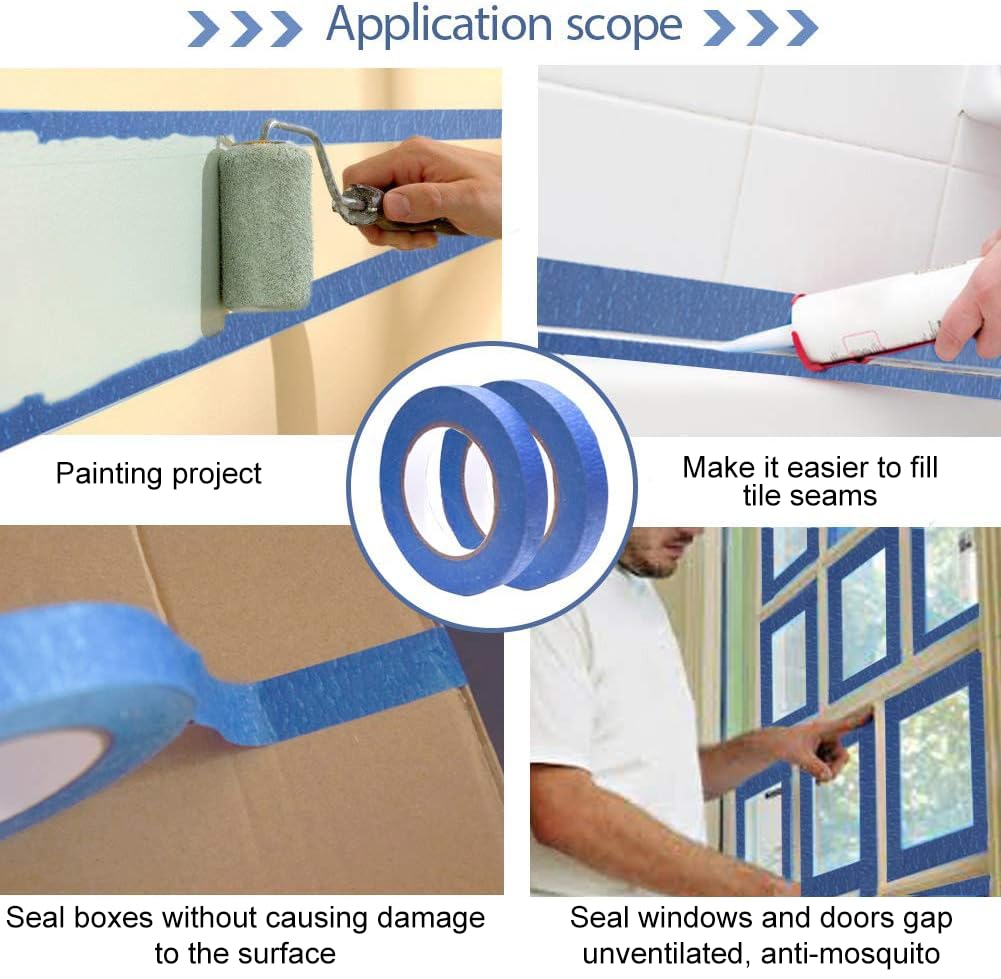 Application scope

Painting project

Make it easier to fill tile seams

Seal boxes without causing damage to the surface

Seal windows and doors gap unventilated, anti-mosquito