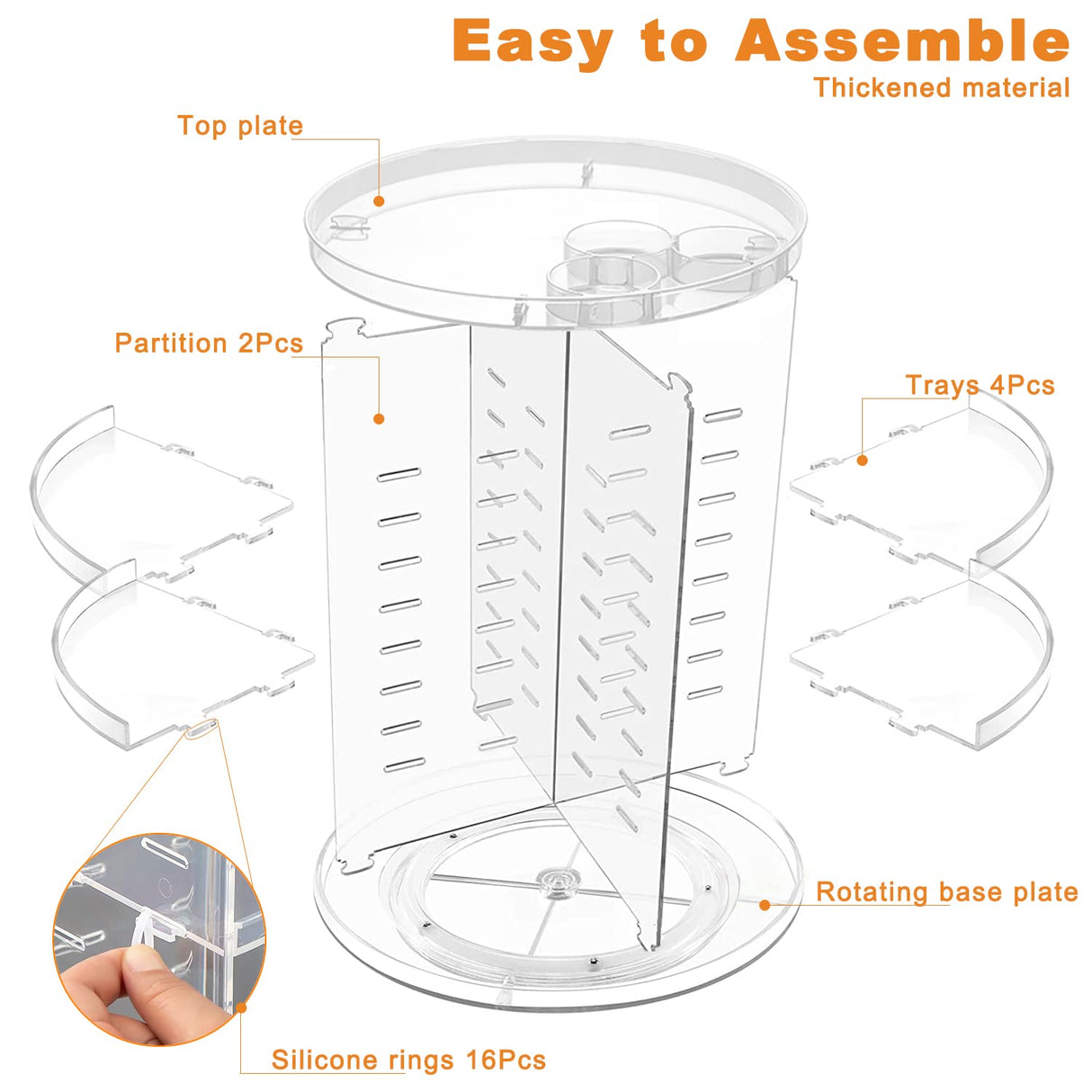 Easy to Assemble
Thickened material

Top plate

Partition 2Pcs

Trays 4Pcs

Rotating base plate

Silicone rings 16Pcs