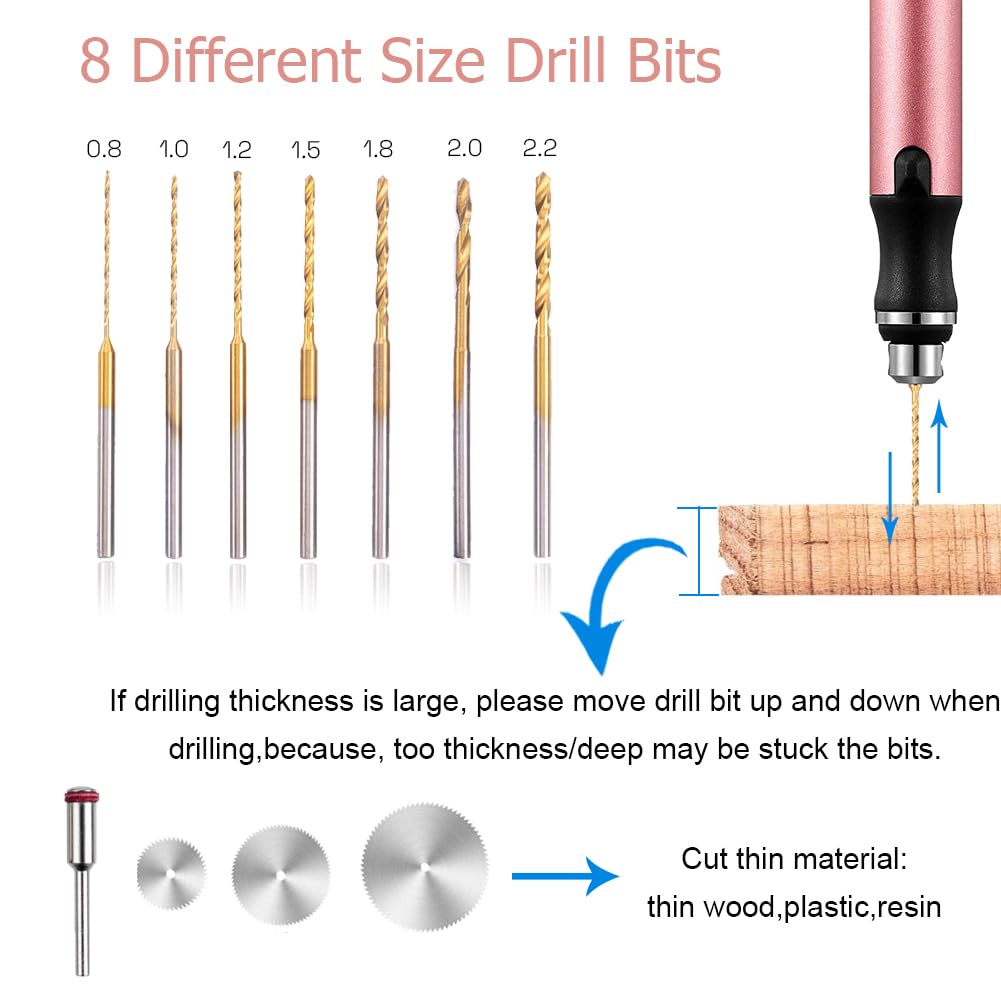 8 Different Size Drill Bits

0.8 1.0 1.2 1.5 1.8 2.0 2.2

If drilling thickness is large, please move drill bit up and down when drilling,because, too thickness/deep may be stuck the bits.

Cut thin material:
thin wood,plastic,resin