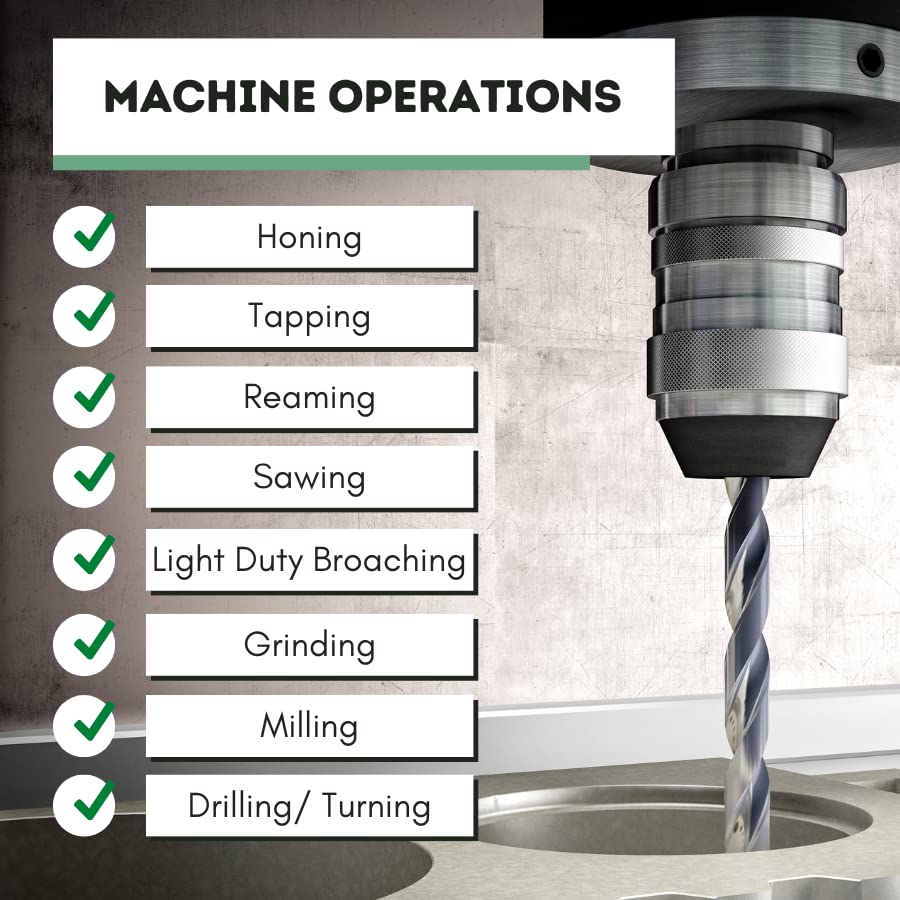 MACHINE OPERATIONS

Honing

Tapping

Reaming

Sawing

Light Duty Broaching

Grinding

Milling

Drilling/ Turning