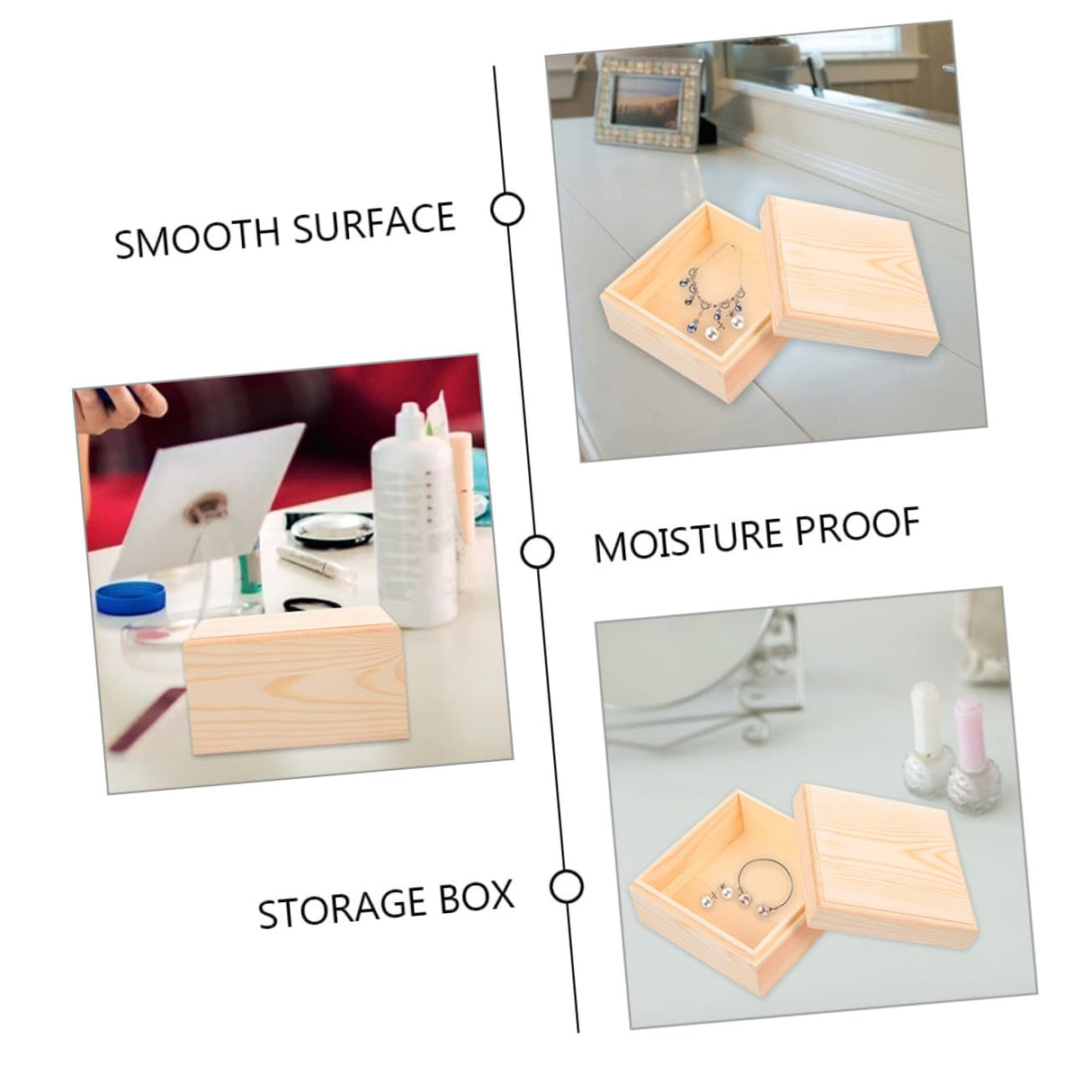 SMOOTH SURFACE

MOISTURE PROOF

STORAGE BOX