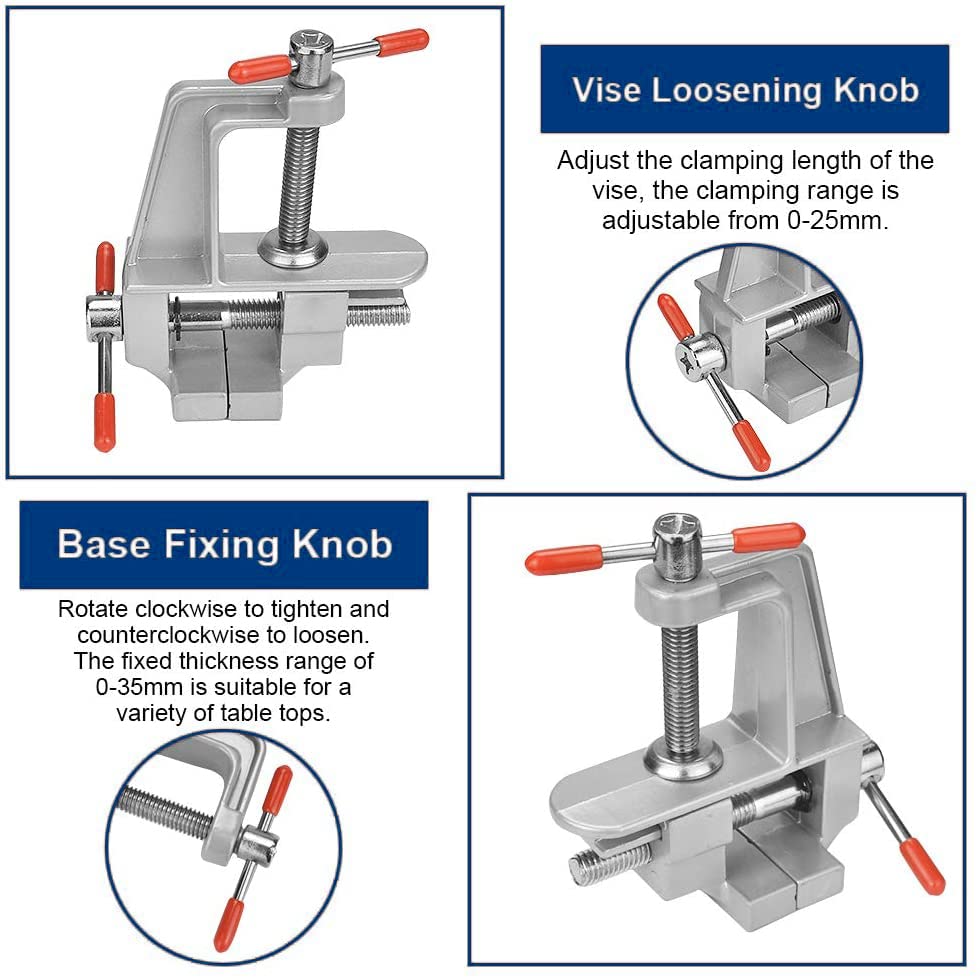 Vise Loosening Knob

Adjust the clamping length of the vise, the clamping range is adjustable from 0-25mm.

Base Fixing Knob

Rotate clockwise to tighten and counterclockwise to loosen. The fixed thickness range of 0-35mm is suitable for a variety of table tops.