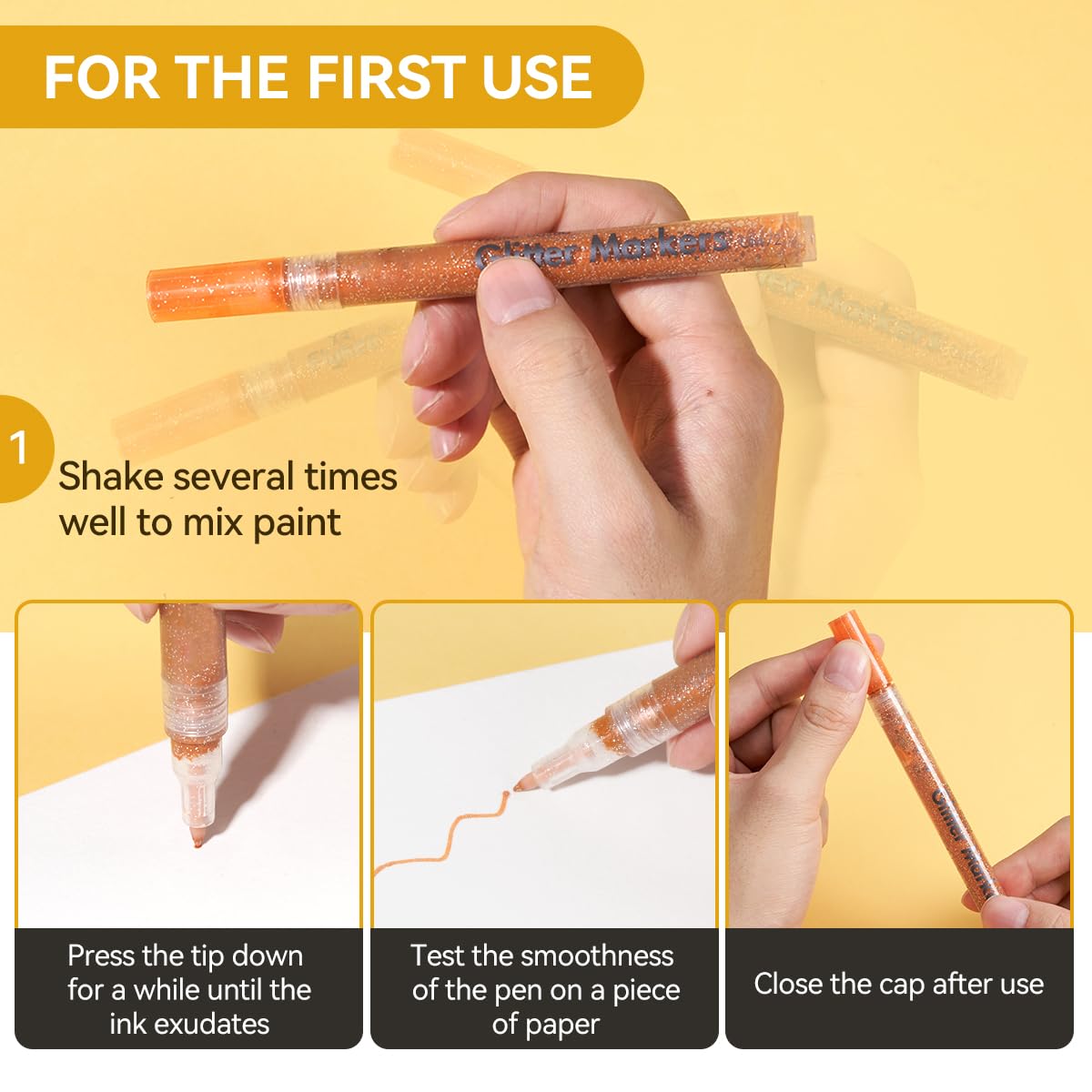 FOR THE FIRST USE

Glitter Markers

1 Shake several times well to mix paint

Press the tip down for a while until the ink exudates

Test the smoothness of the pen on a piece of paper

Glitter Mark

Close the cap after use