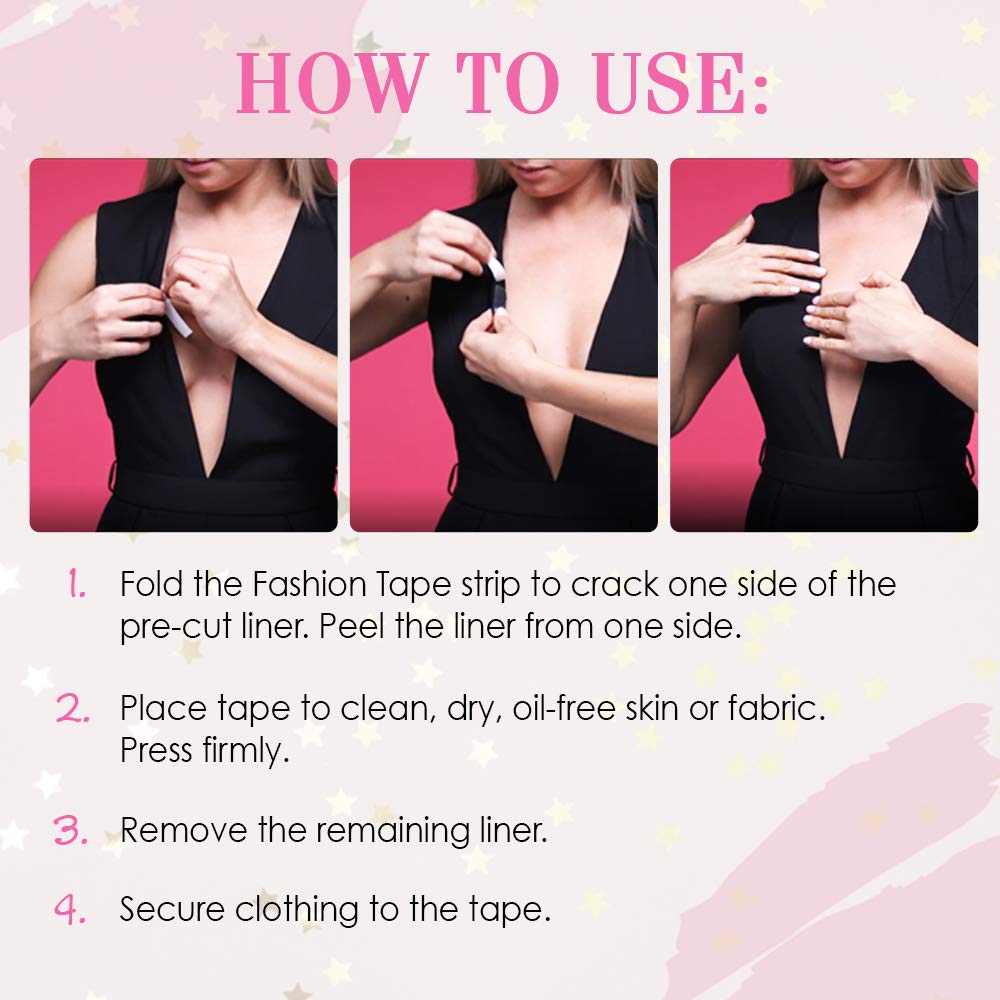 HOW TO USE:

1. Fold the Fashion Tape strip to crack one side of the pre-cut liner. Peel the liner from one side.

2. Place tape to clean, dry, oil-free skin or fabric. Press firmly.

3. Remove the remaining liner.

4. Secure clothing to the tape.