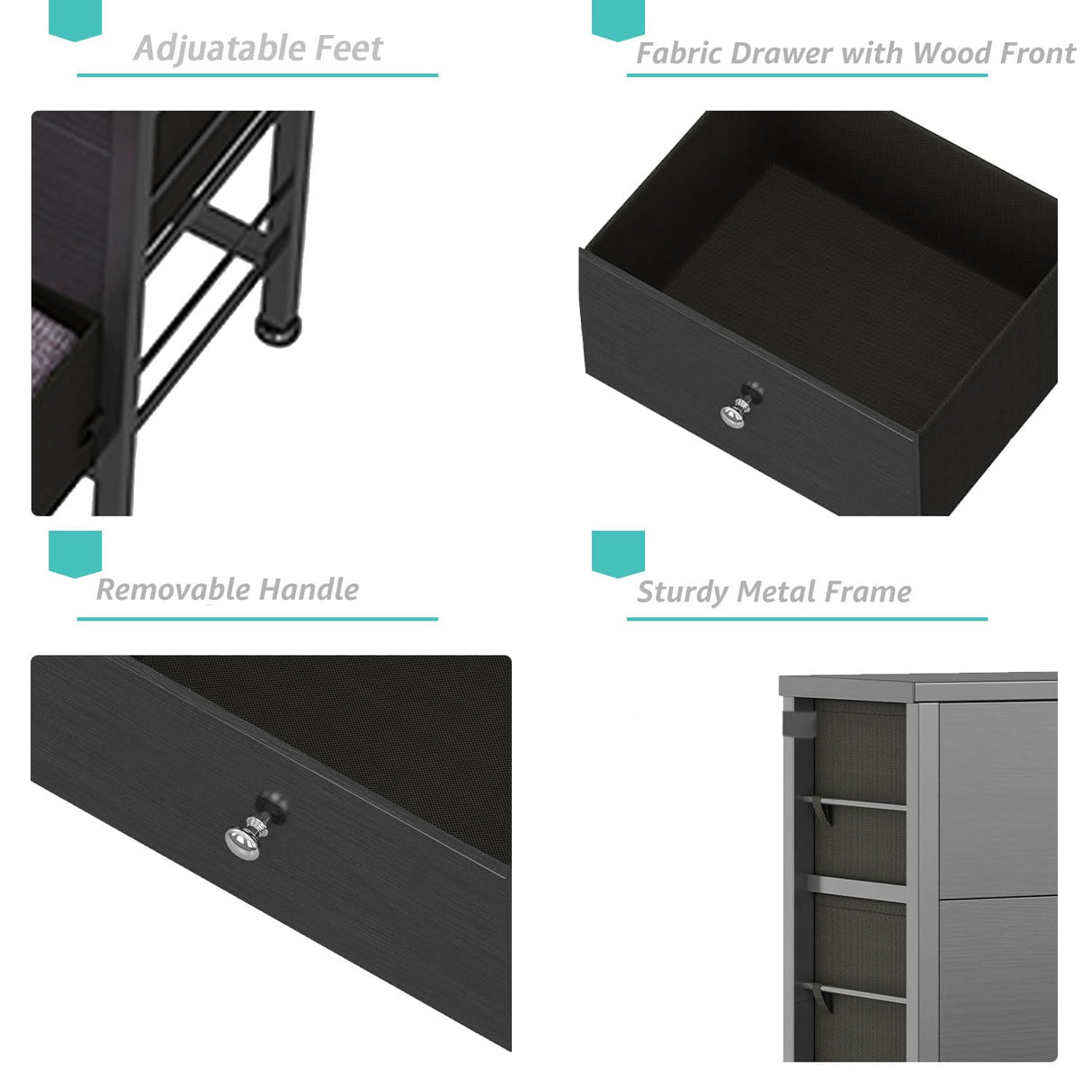 Adjuatable Feet

Fabric Drawer with Wood Front

Removable Handle

Sturdy Metal Frame