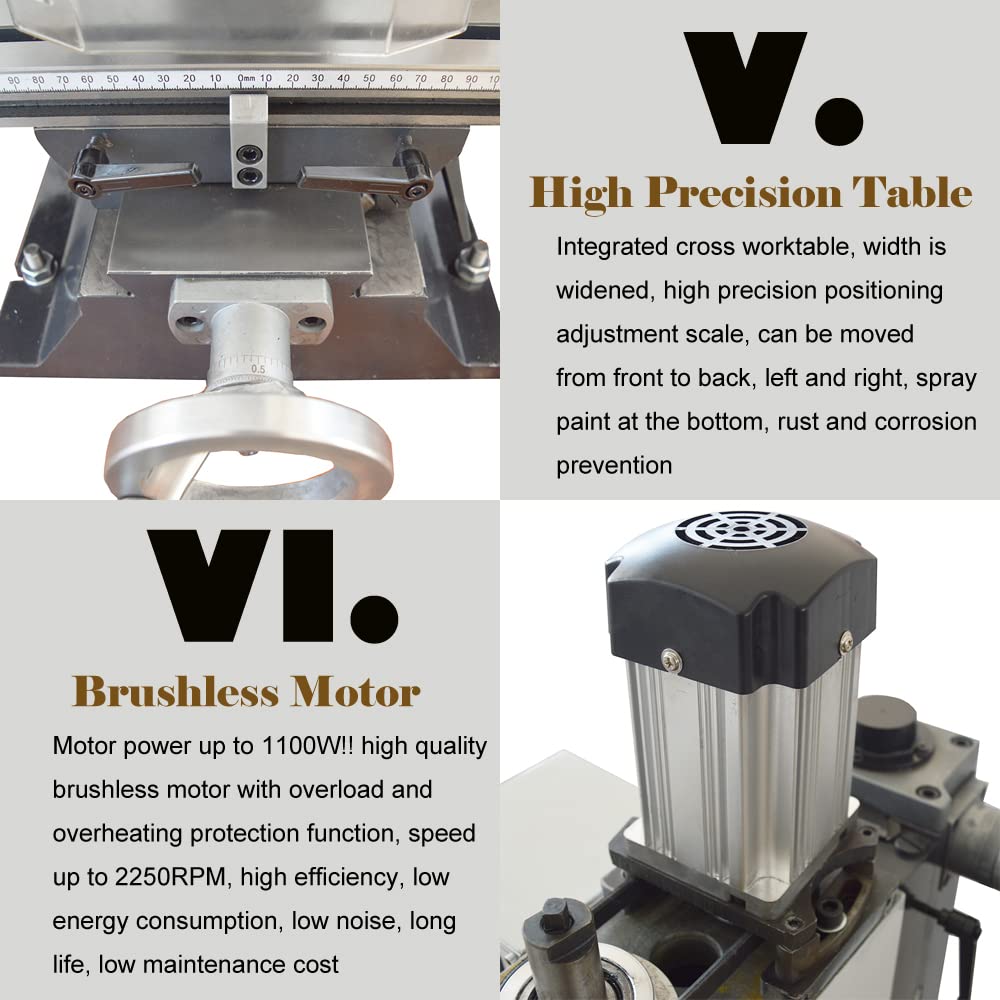 90 80 70 60 50 40 30 20 10 0mm 10 20 30 40 50 60 70 80 90 10

0.5

V.

High Precision Table

Integrated cross worktable, width is widened, high precision positioning adjustment scale, can be moved from front to back, left and right, spray paint at the bottom, rust and corrosion prevention

VI.

Brushless Motor

Motor power up to 1100W!! high quality brushless motor with overload and overheating protection function, speed up to 2250RPM, high efficiency, low energy consumption, low noise, long life, low maintenance cost