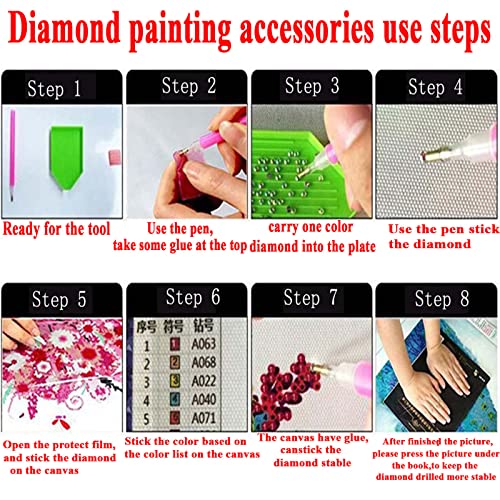 Diamond painting accessories use steps

Step 1

Ready for the tool

Step 2

Use the pen, take some glue at the top

Step 3

carry one color diamond into the plate

Step 4

Use the pen stick the diamond

Step 5

Open the protect film, and stick the diamond on the canvas

Step 6

| 序号 | 符号 | 钻号 |
|---|---|---|
| 1 | 1 | A063 |
| 2 | 2 | A068 |
| 3 | 3 | A022 |
| 4 | 4 | A040 |
| 5 | 5 | A071 |

Stick the color based on the color list on the canvas

Step 7

The canvas have glue, canstick the diamond stable

Step 8

After finished the picture, please press the picture under the book,to keep the diamond drilled more stable