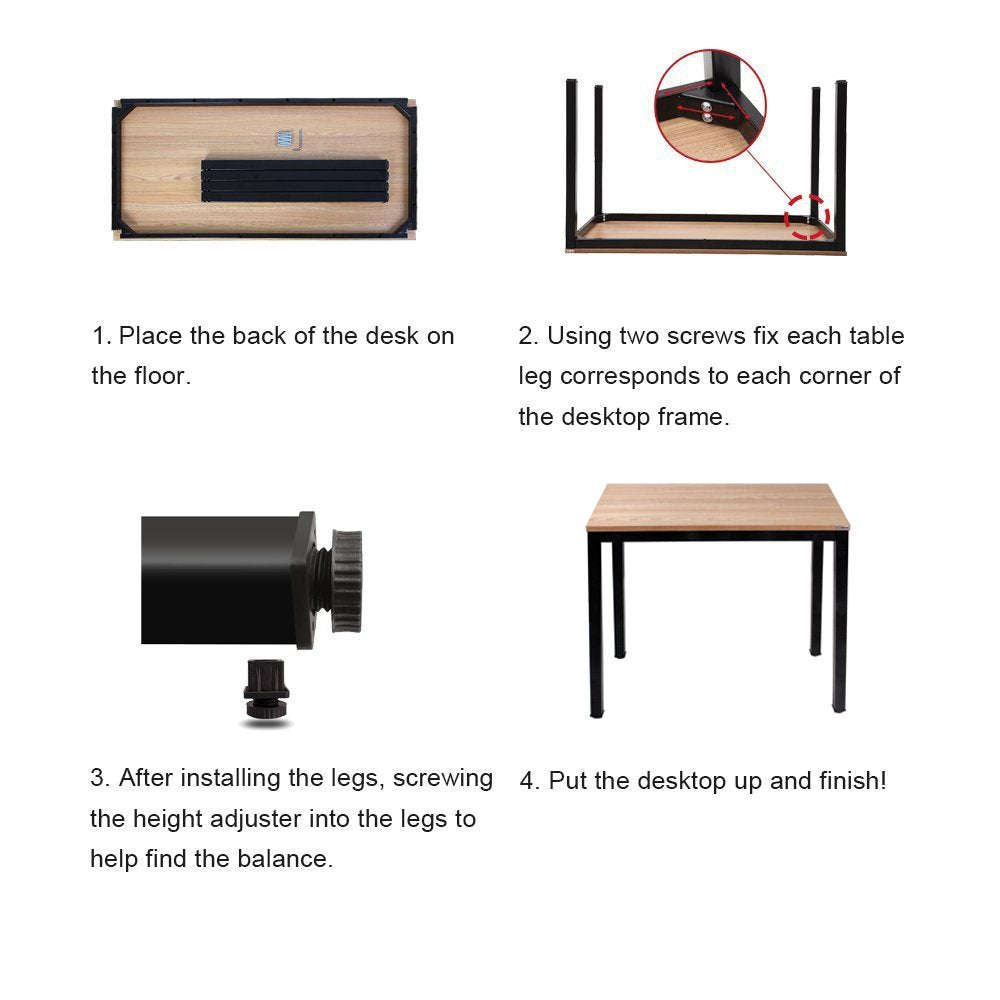 1. Place the back of the desk on the floor.

2. Using two screws fix each table leg corresponds to each corner of the desktop frame.

3. After installing the legs, screwing the height adjuster into the legs to help find the balance.

4. Put the desktop up and finish!