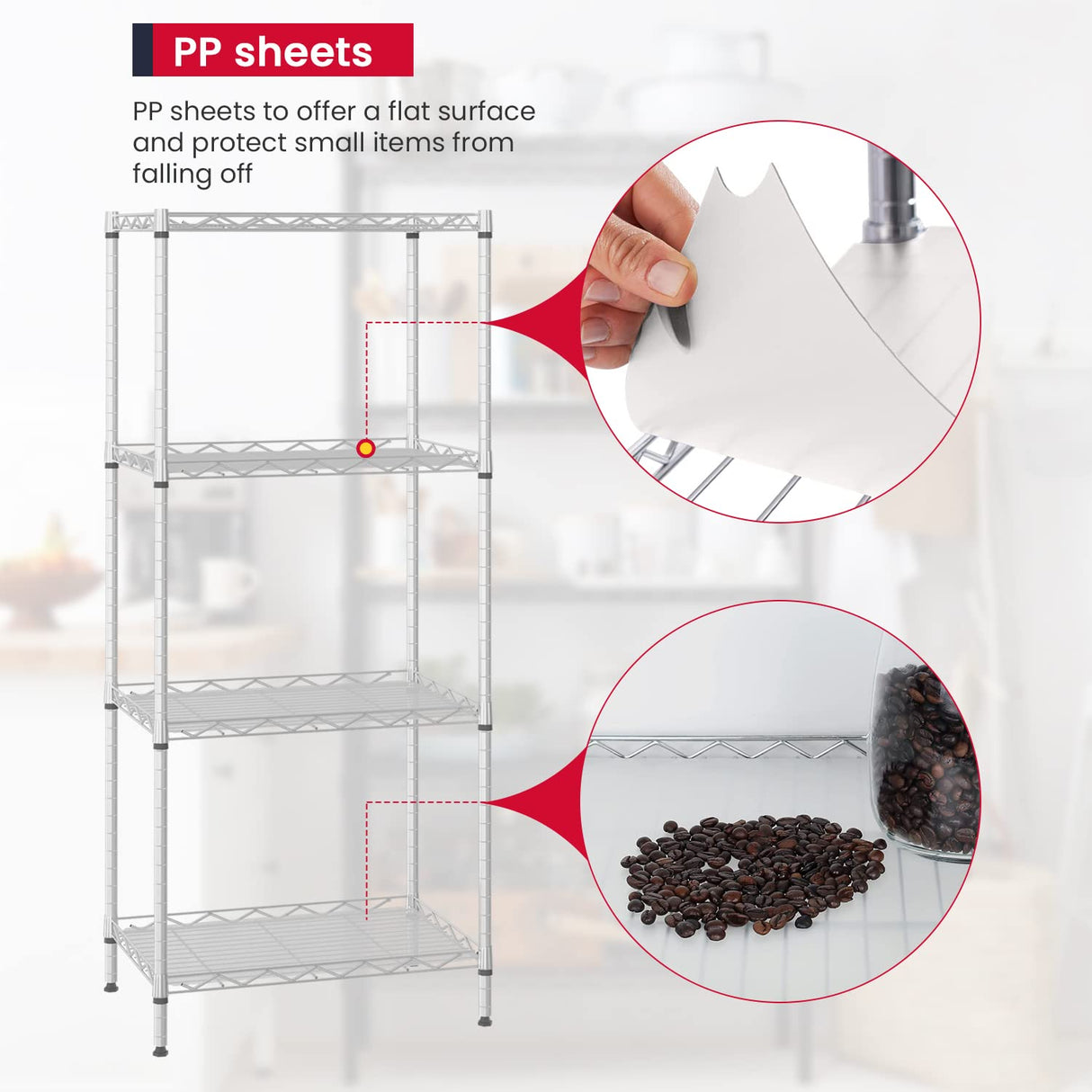 PP sheets

PP sheets to offer a flat surface and protect small items from falling off