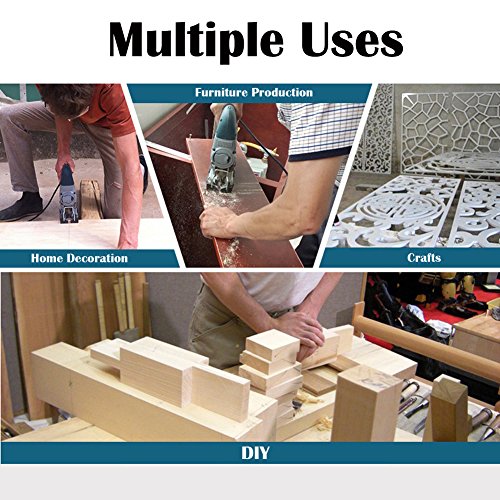 Multiple Uses

Furniture Production

Home Decoration

Crafts

DIY