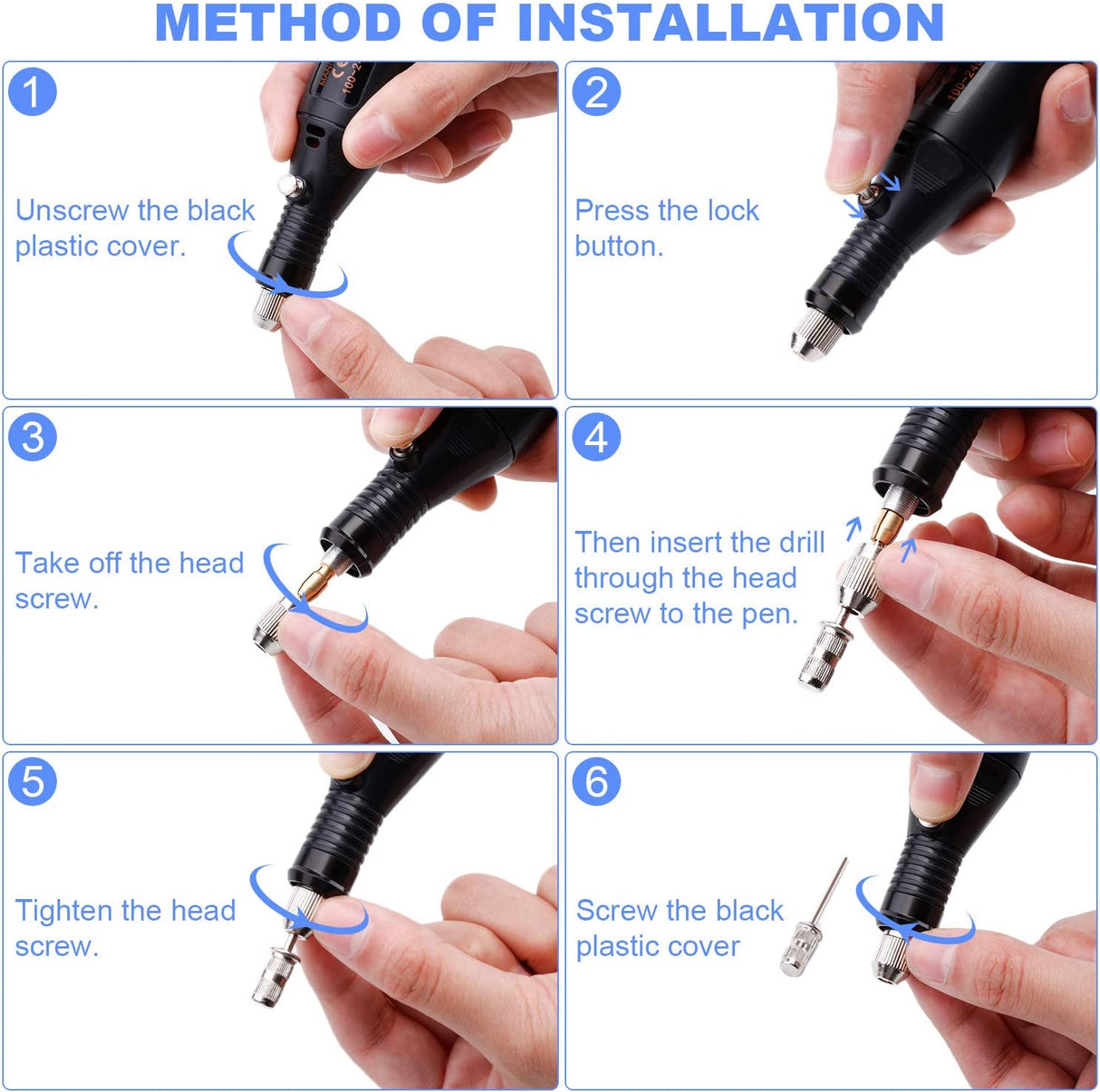 METHOD OF INSTALLATION

1
Unscrew the black plastic cover.

2
Press the lock button.

3
Take off the head screw.

4
Then insert the drill through the head screw to the pen.

5
Tighten the head screw.

6
Screw the black plastic cover