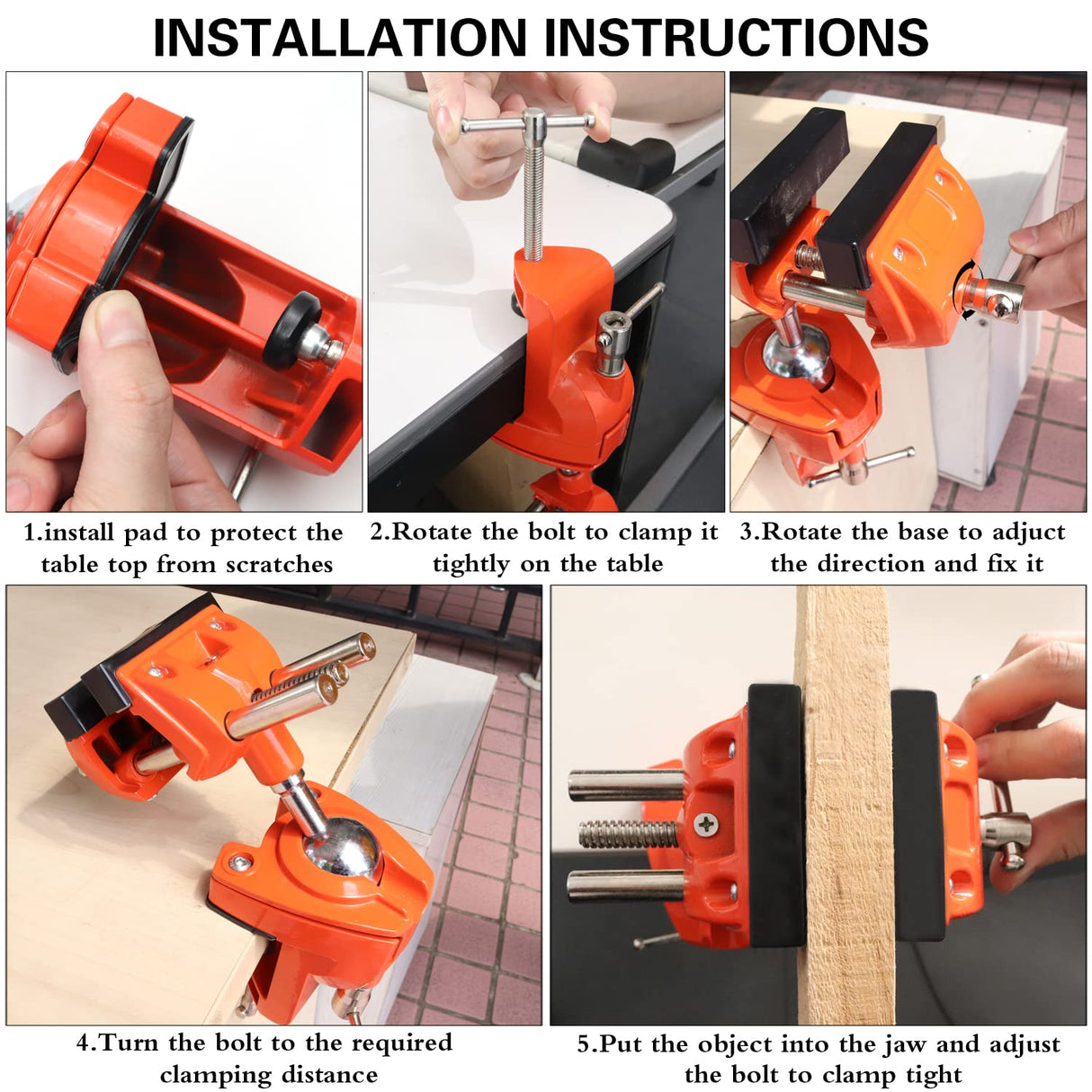 INSTALLATION INSTRUCTIONS

1.install pad to protect the table top from scratches

2.Rotate the bolt to clamp it tightly on the table

3.Rotate the base to adjuct the direction and fix it

4.Turn the bolt to the required clamping distance

5.Put the object into the jaw and adjust the bolt to clamp tight