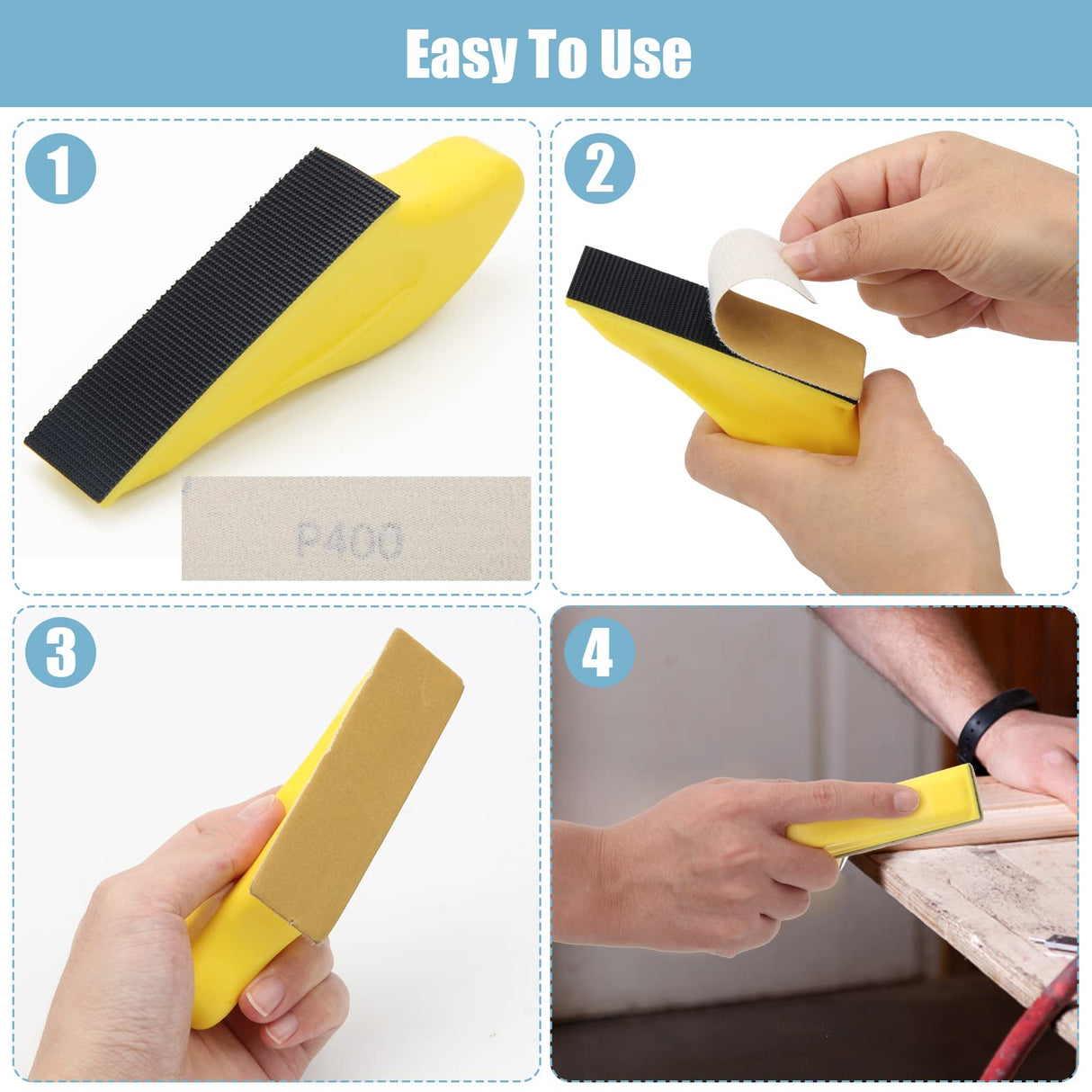 Easy To Use

1

P400

2

3

4