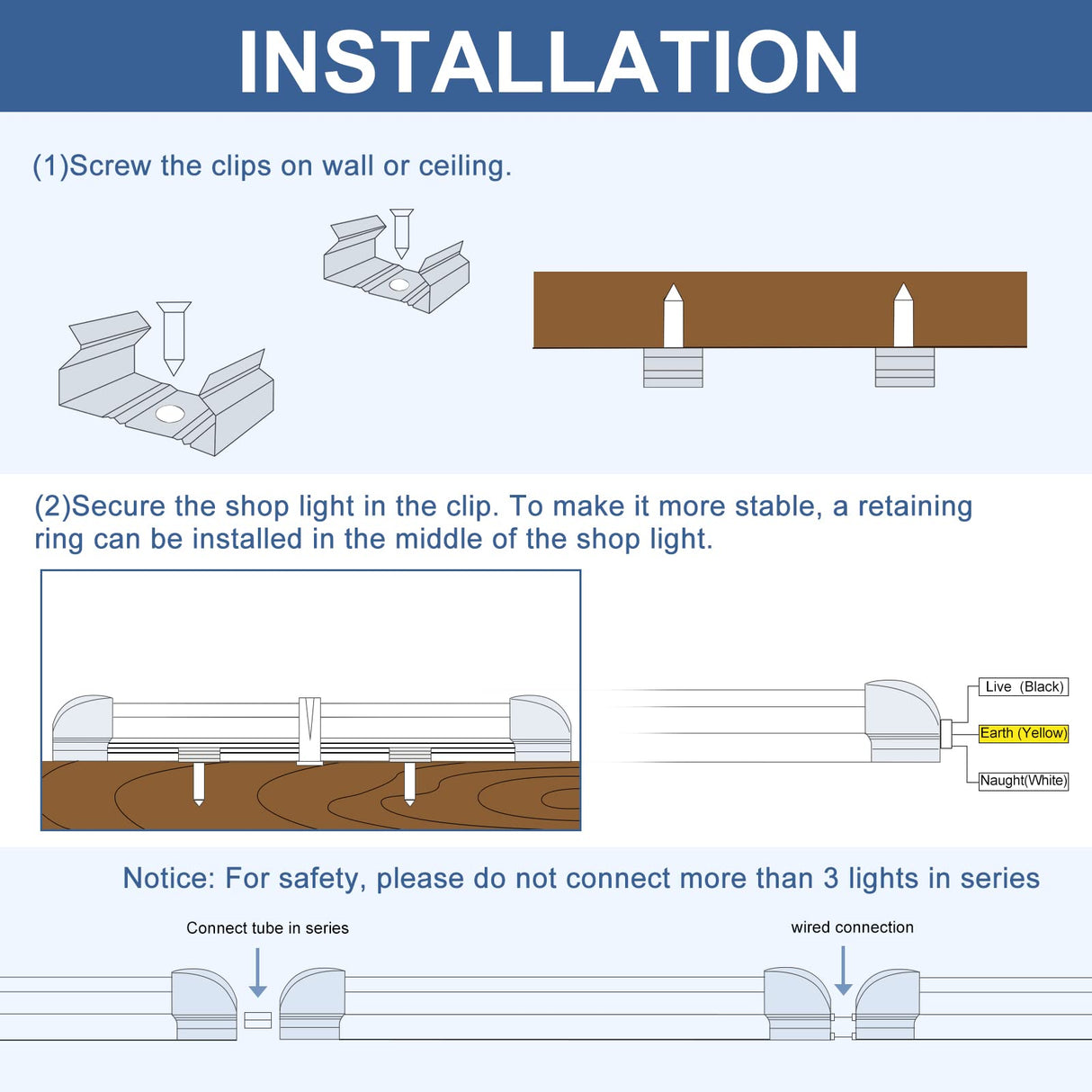 INSTALLATION

(1)Screw the clips on wall or ceiling.

(2)Secure the shop light in the clip. To make it more stable, a retaining ring can be installed in the middle of the shop light.

Live (Black)
Earth (Yellow)
Naught(White)

Notice: For safety, please do not connect more than 3 lights in series

Connect tube in series

wired connection