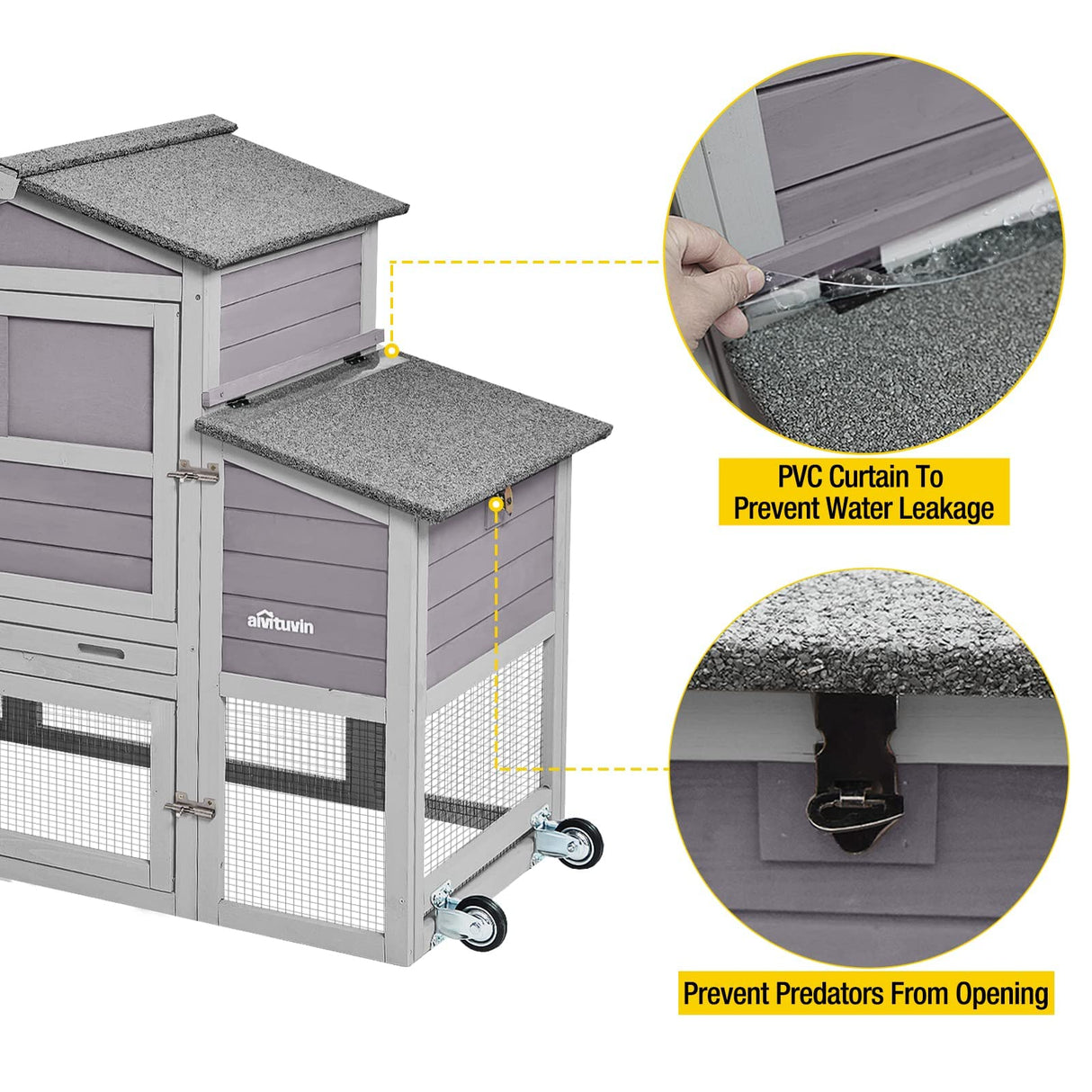 aivituvin

PVC Curtain To Prevent Water Leakage

Prevent Predators From Opening