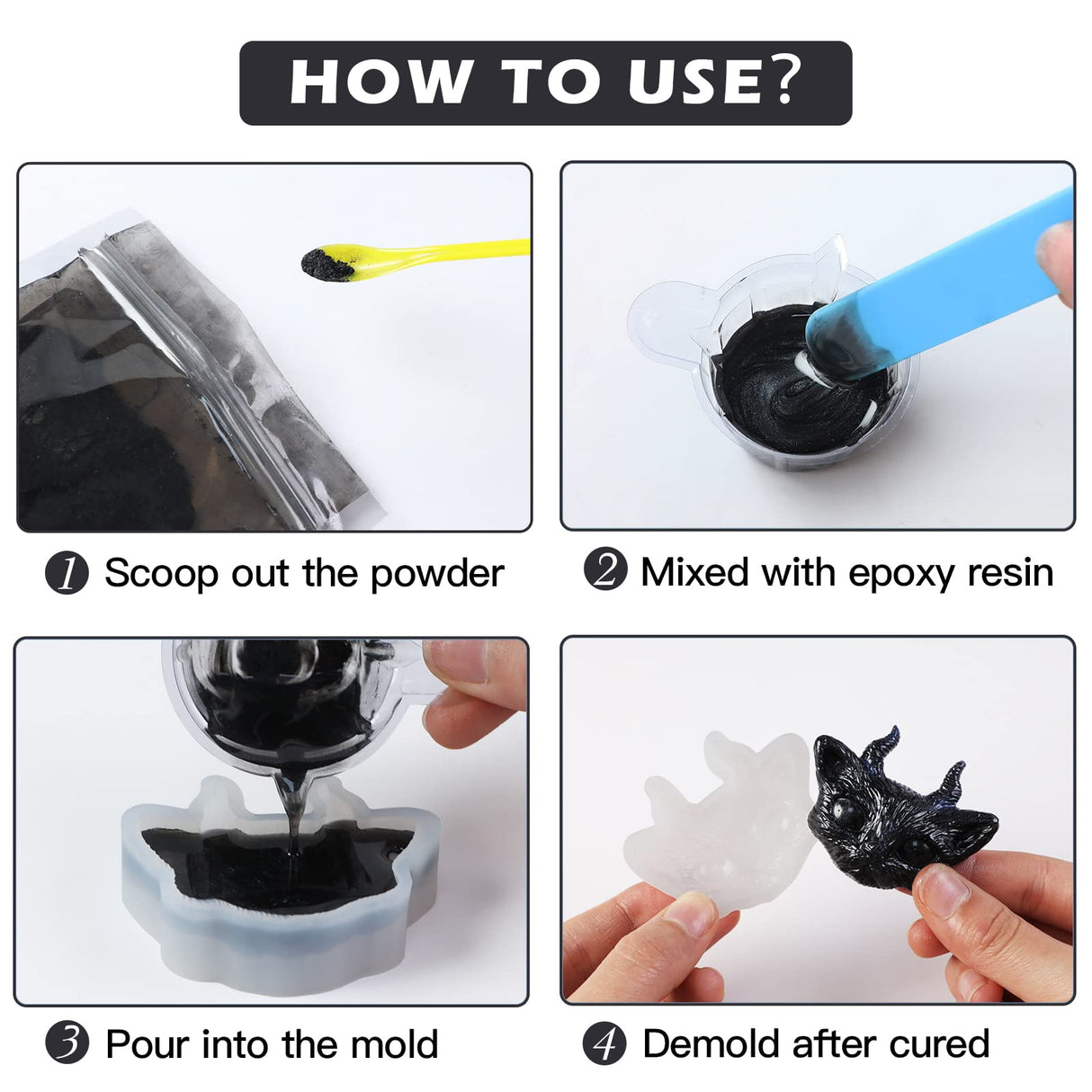 HOW TO USE?

1 Scoop out the powder

2 Mixed with epoxy resin

3 Pour into the mold

4 Demold after cured